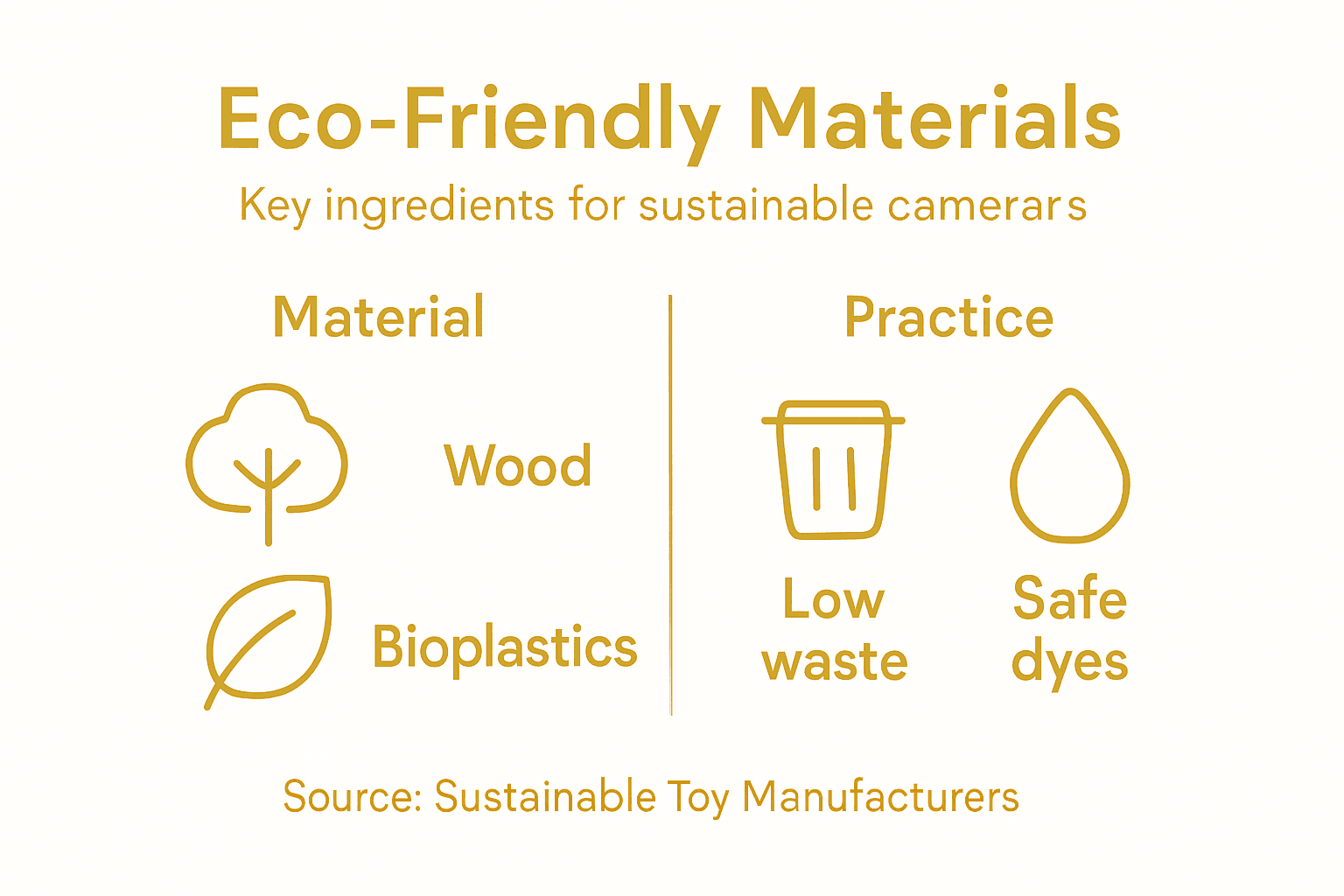 Eco-Friendly Materials

Key ingredients for sustainable camerars

Material

Wood

Bioplastics

Practice

Low waste

Safe dyes

Source: Sustainable Toy Manufacturers