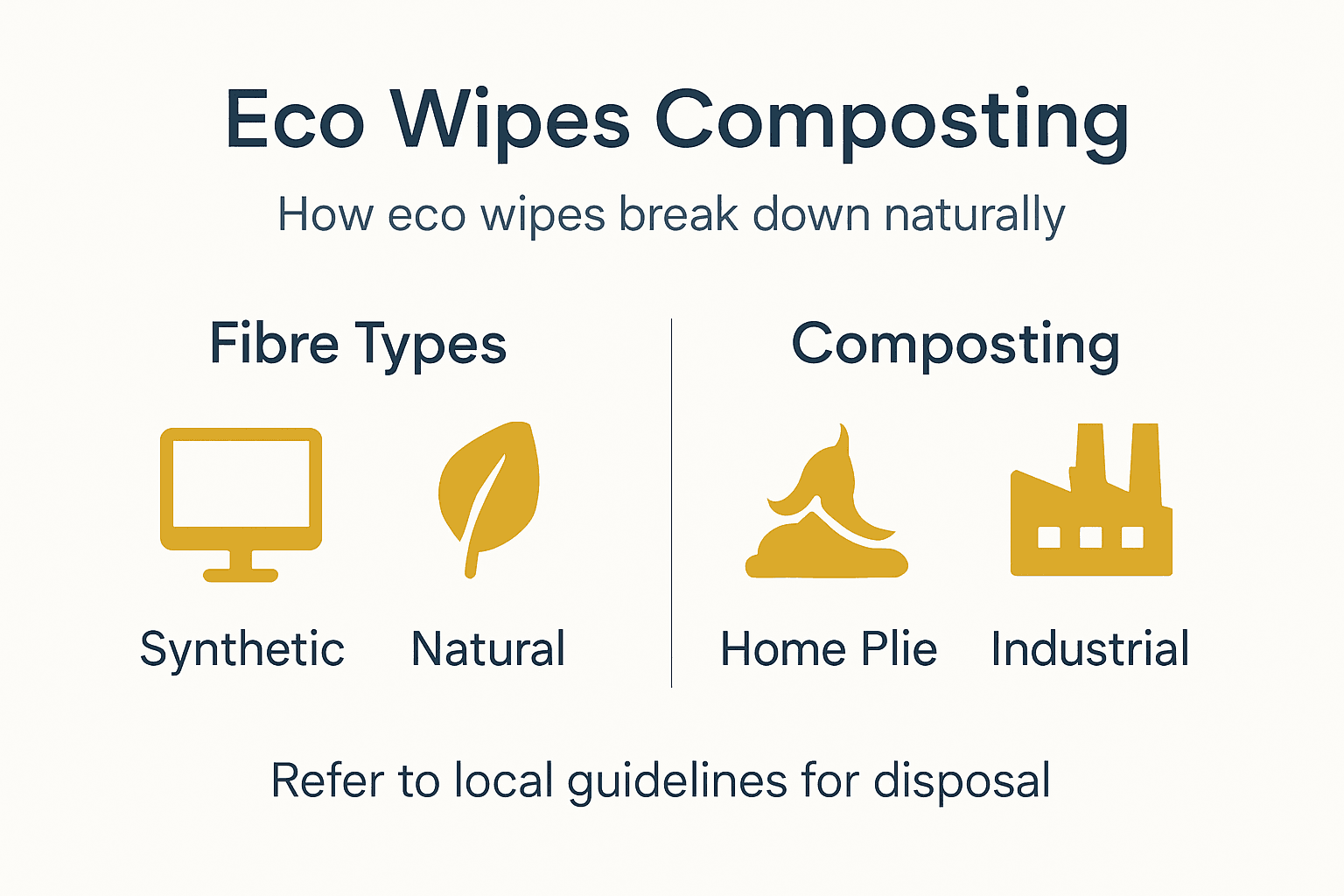 Eco Wipes Composting

How eco wipes break down naturally

Fibre Types

Synthetic

Natural

Composting

Home Plie

Industrial

Refer to local guidelines for disposal