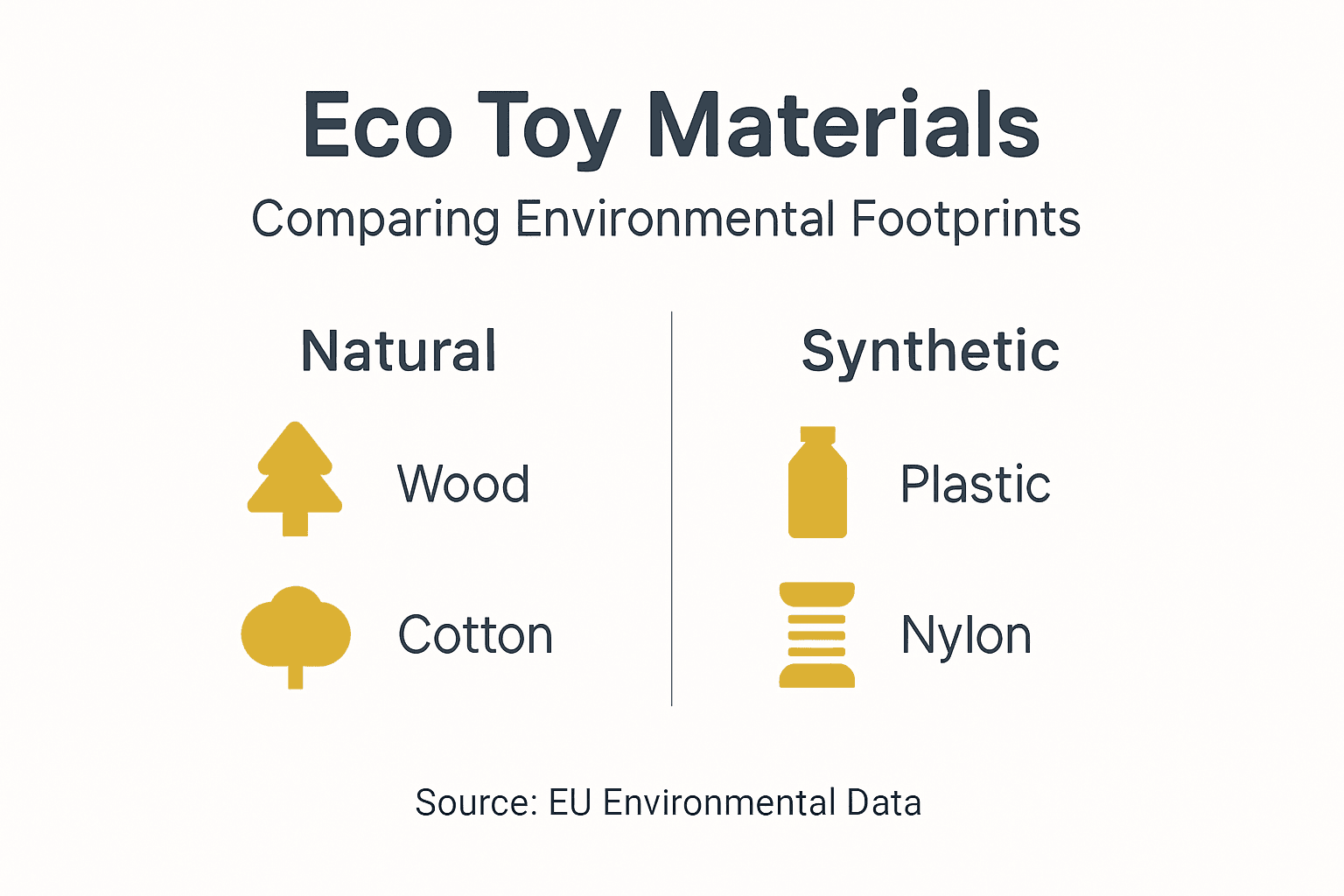 Eco Toy Materials

Comparing Environmental Footprints

Natural

Wood

Cotton

Synthetic

Plastic

Nylon

Source: EU Environmental Data