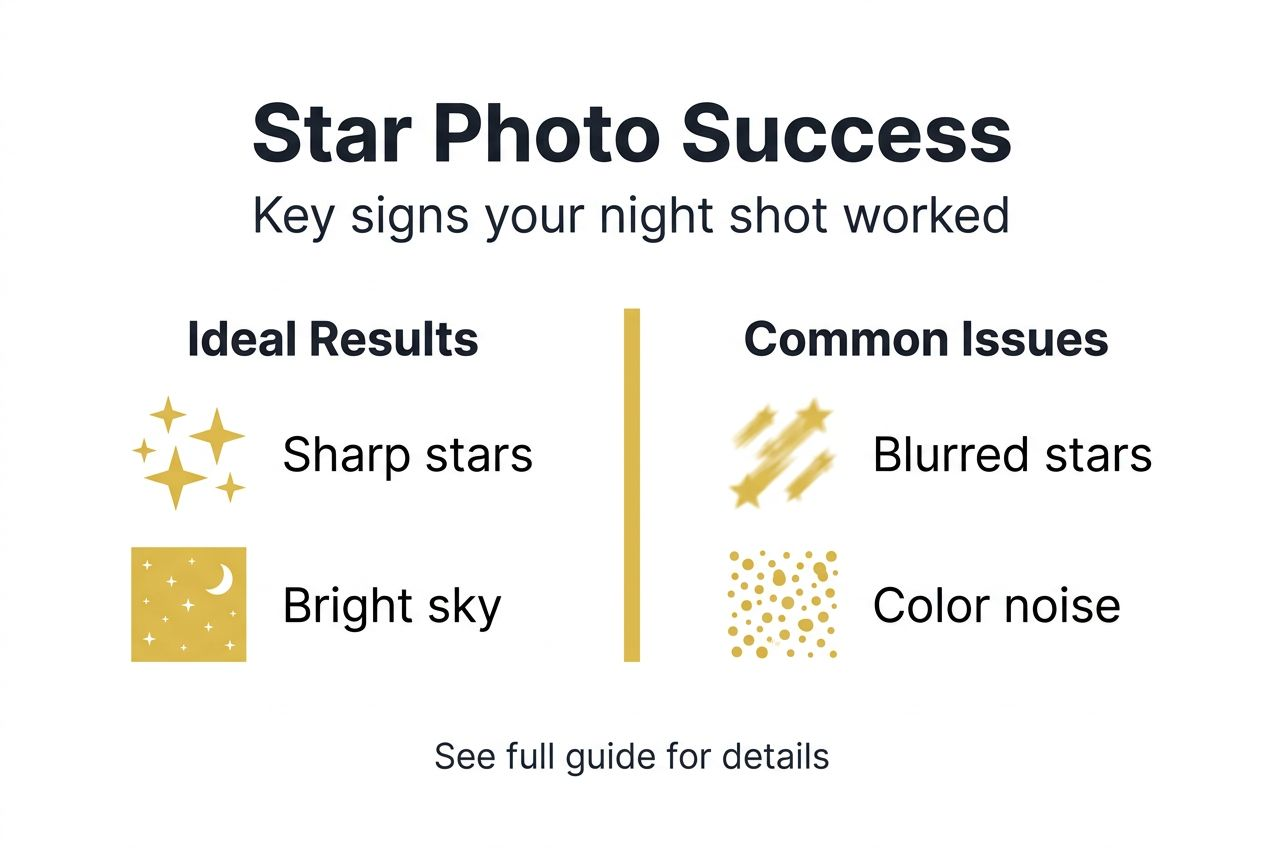 Star Photo Success

Key signs your night shot worked

Ideal Results

Sharp stars

Bright sky

Common Issues

Blurred stars

Color noise

See full guide for details