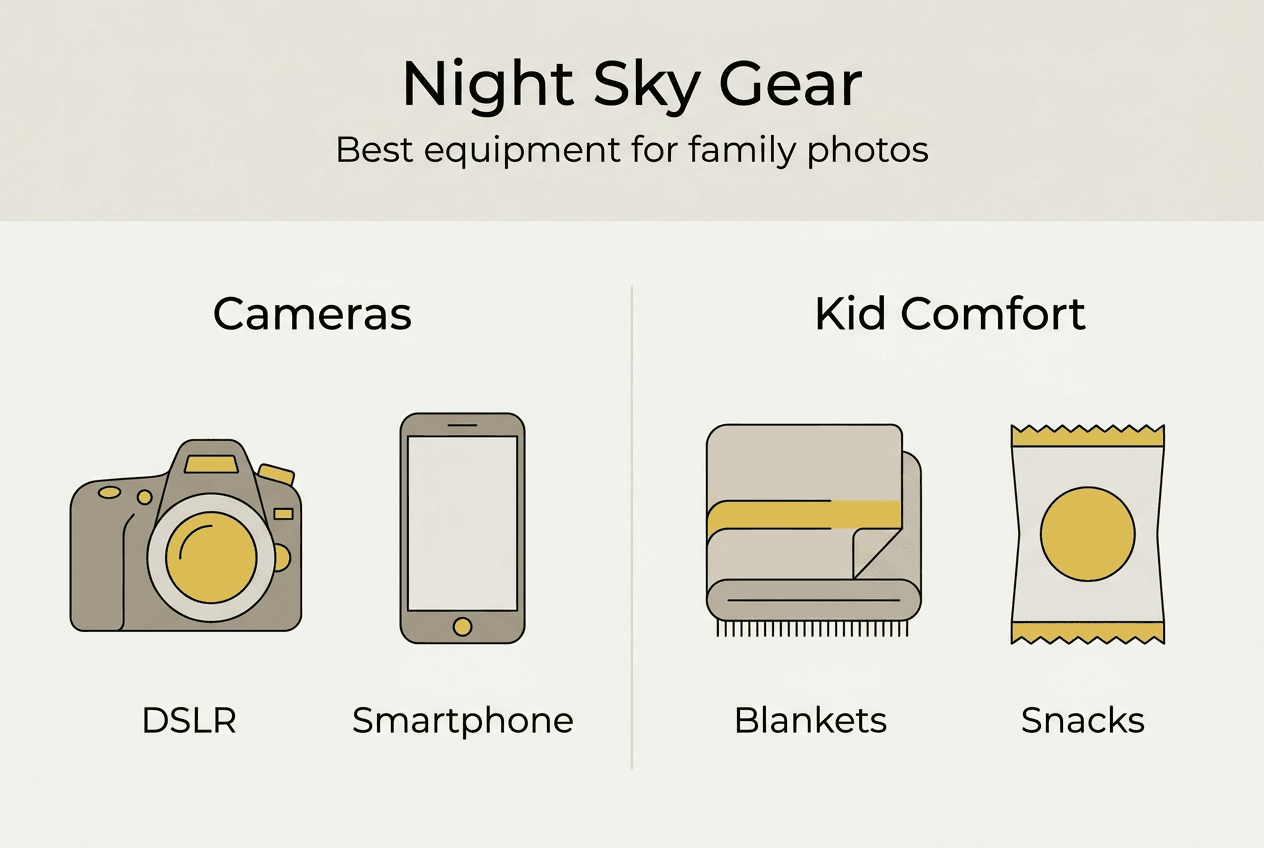 Night Sky Gear
Best equipment for family photos

Cameras

DSLR

Smartphone

Kid Comfort

Blankets

Snacks