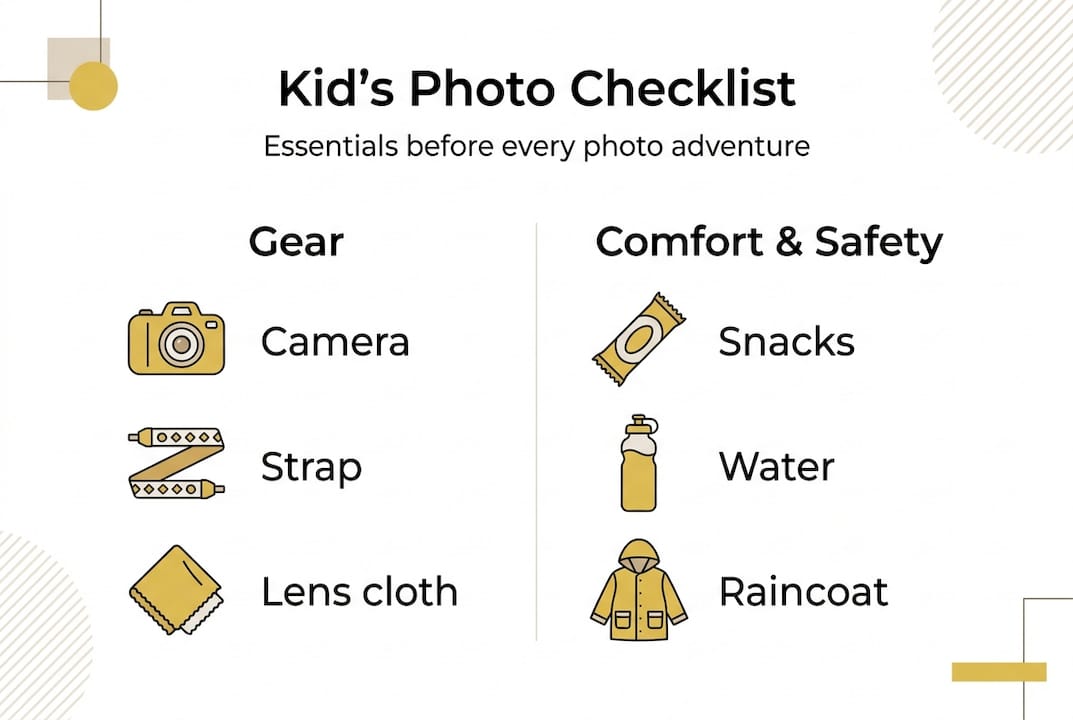 Kid’s Photo Checklist

Essentials before every photo adventure

Gear

Camera

Strap

Lens cloth

Comfort & Safety

Snacks

Water

Raincoat