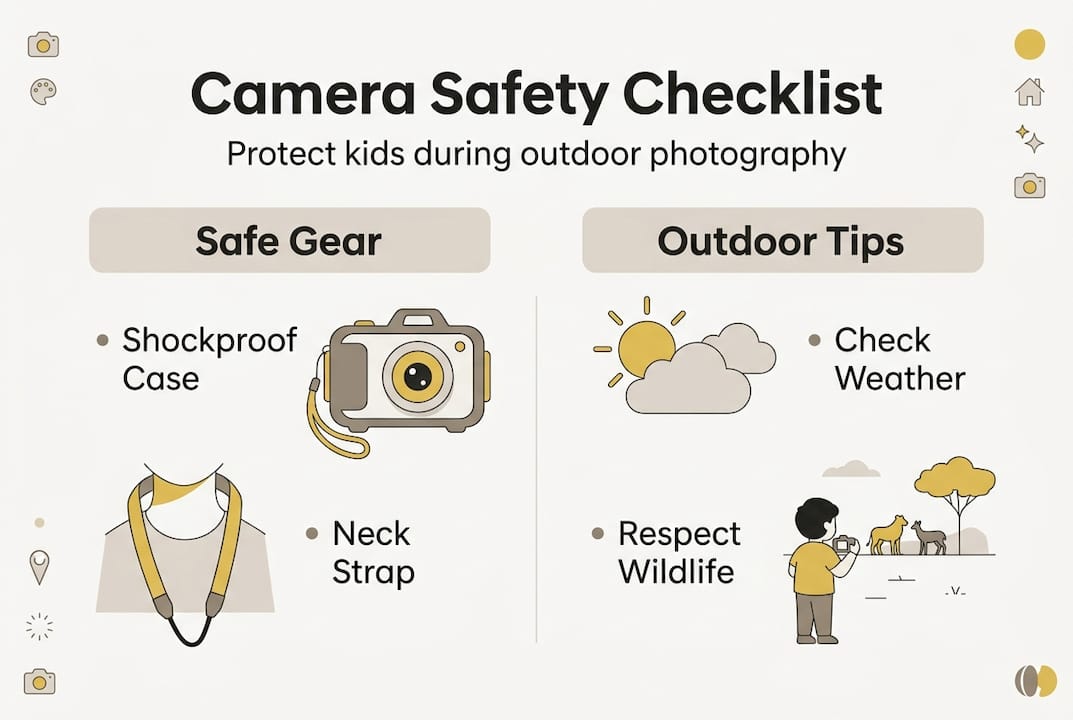 Camera Safety Checklist

Protect kids during outdoor photography

Safe Gear

• Shockproof Case

• Neck Strap

Outdoor Tips

• Check Weather

• Respect Wildlife