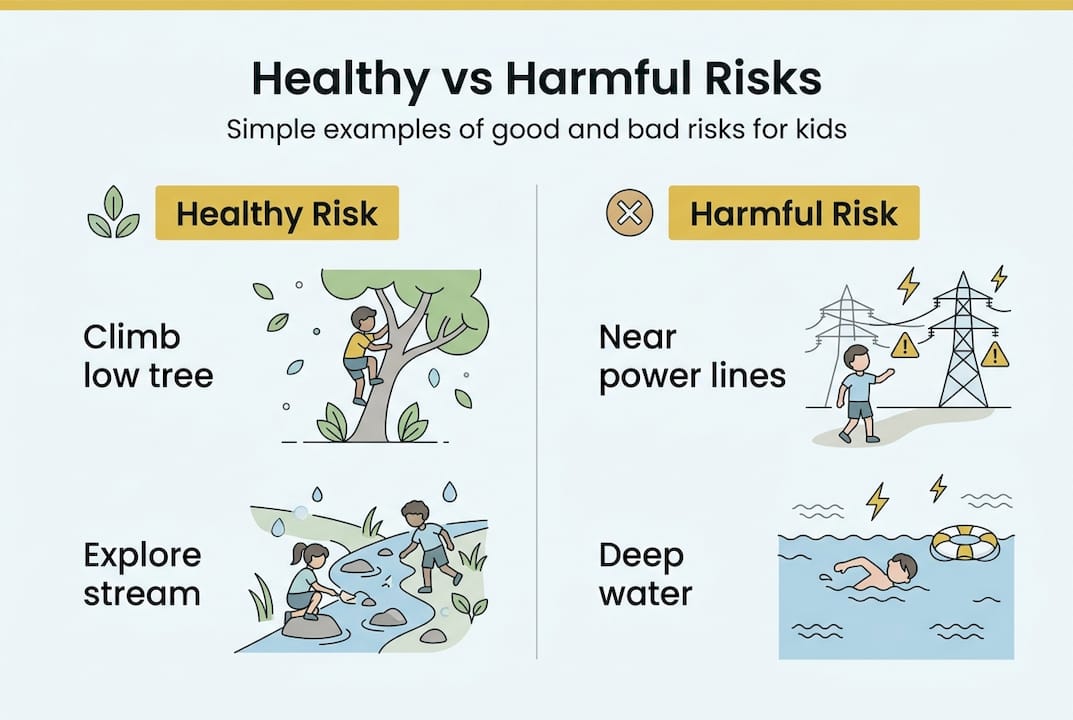 Healthy vs Harmful Risks

Simple examples of good and bad risks for kids

Healthy Risk

Climb low tree

Explore stream

Harmful Risk

Near power lines

Deep water