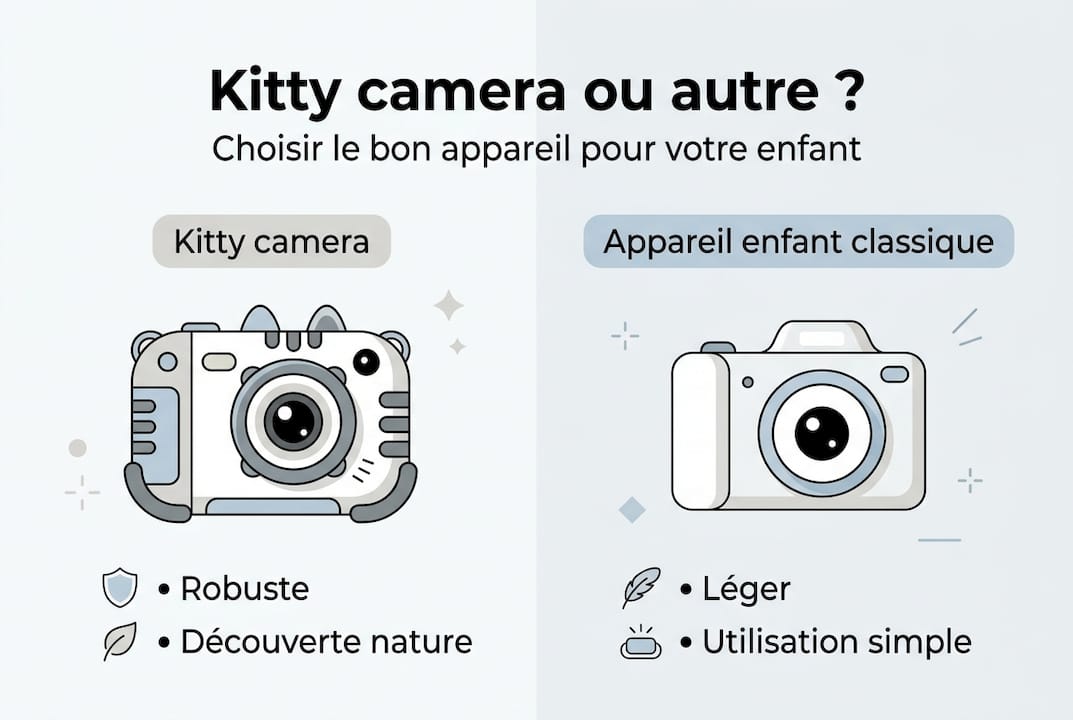 Kitty camera ou autre ?
Choisir le bon appareil pour votre enfant

Kitty camera

• Robuste
• Découverte nature

Appareil enfant classique

• Léger
• Utilisation simple