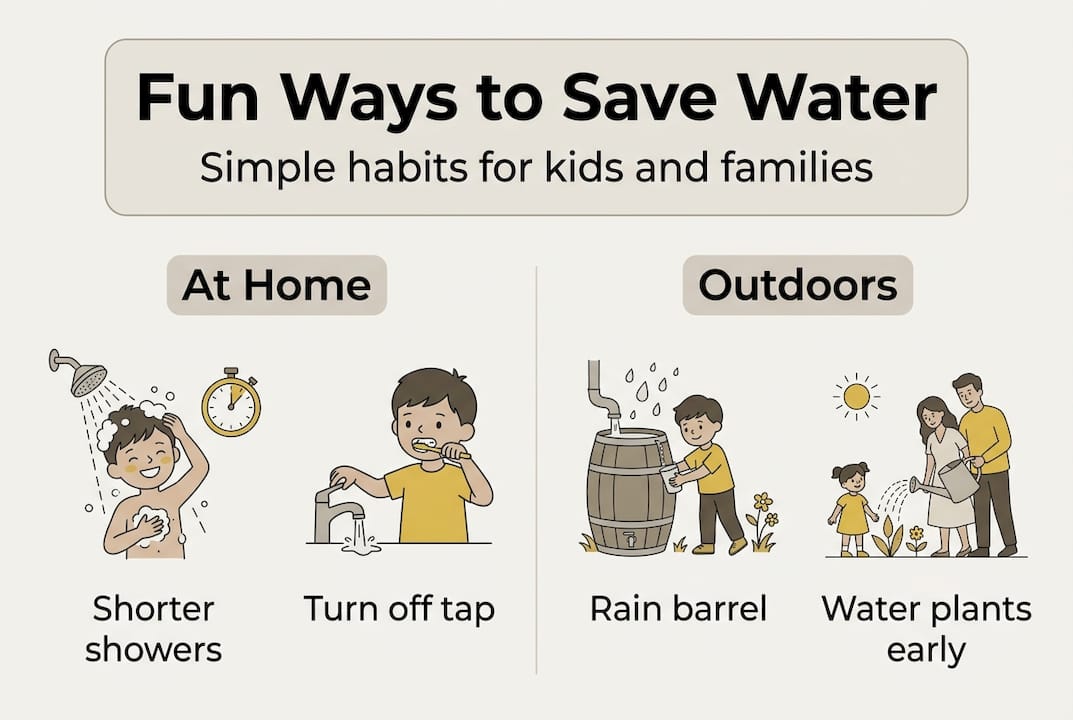 Fun Ways to Save Water
Simple habits for kids and families

At Home

Shorter showers

Turn off tap

Outdoors

Rain barrel

Water plants early