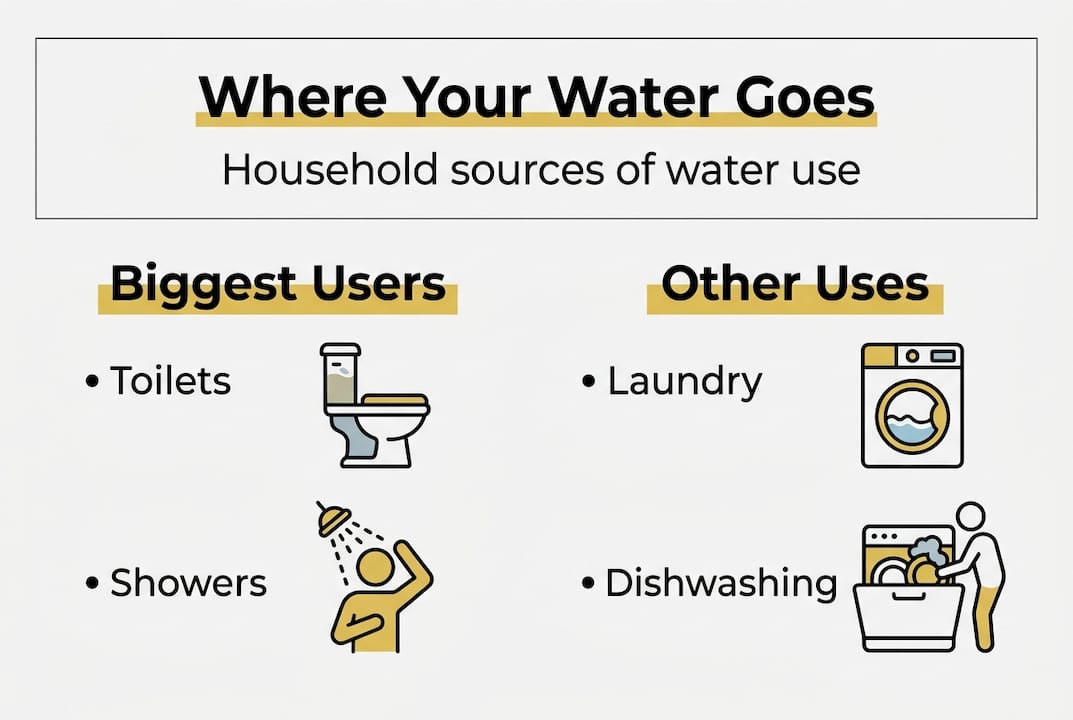 Where Your Water Goes
Household sources of water use

Biggest Users
• Toilets
• Showers

Other Uses
• Laundry
• Dishwashing