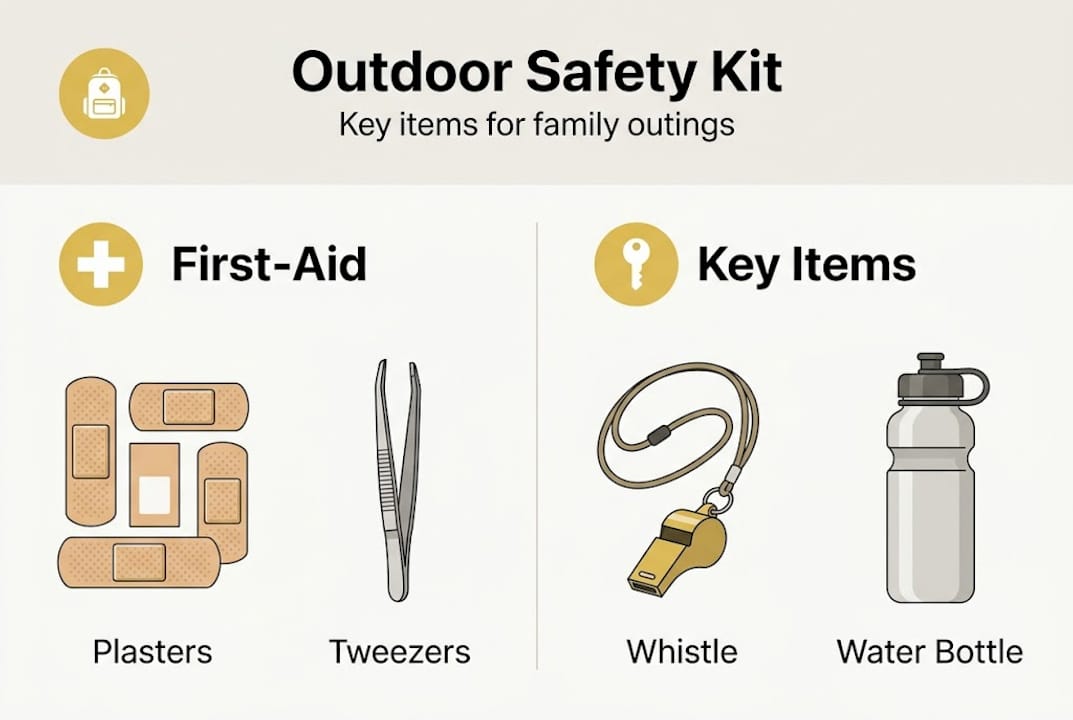 Outdoor Safety Kit
Key items for family outings

First-Aid

Plasters

Tweezers

Key Items

Whistle

Water Bottle