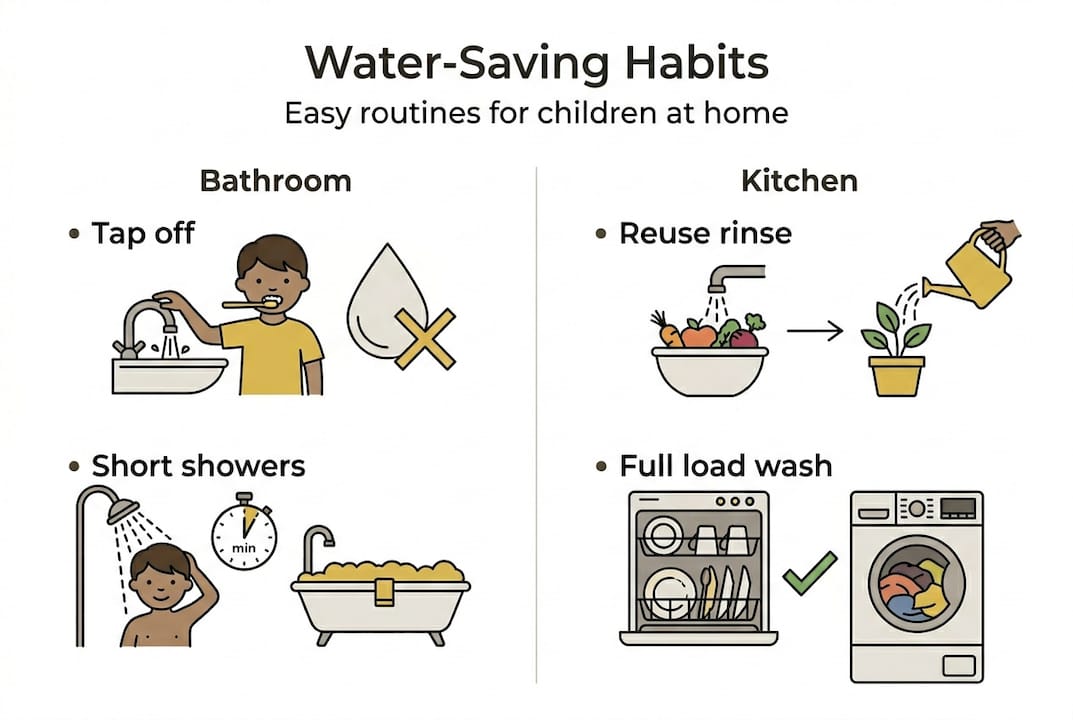 Water-Saving Habits

Easy routines for children at home

Bathroom

• Tap off

• Short showers

min

Kitchen

• Reuse rinse

• Full load wash