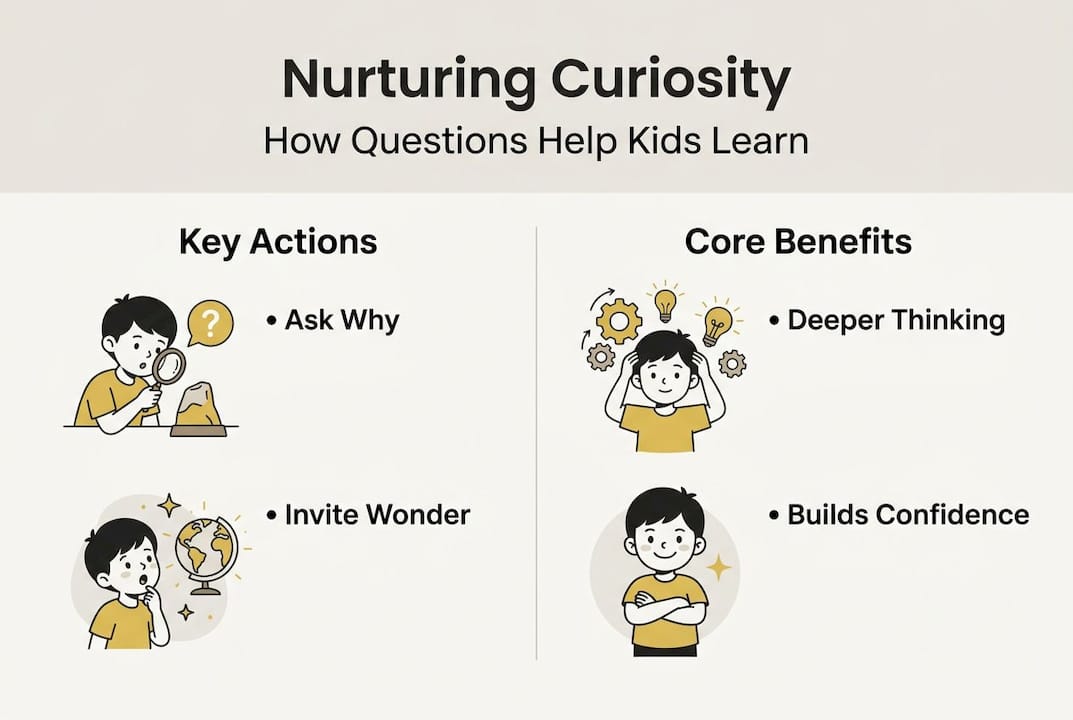 Nurturing Curiosity
How Questions Help Kids Learn

Key Actions

?

• Ask Why

• Invite Wonder

Core Benefits

• Deeper Thinking

• Builds Confidence