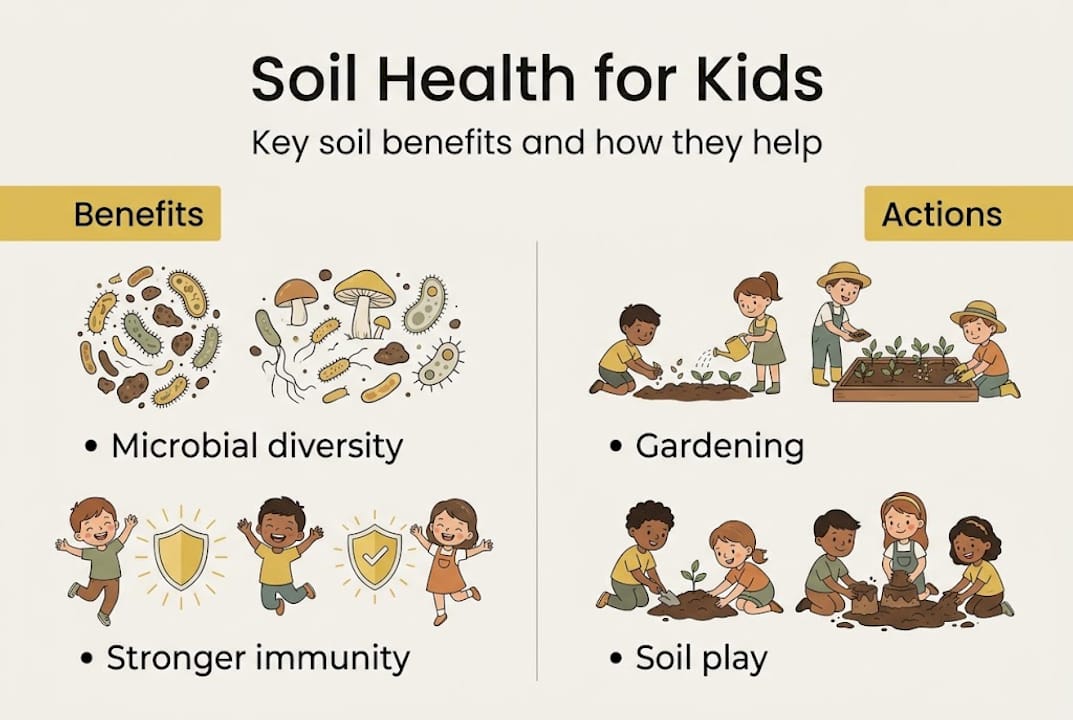 Soil Health for Kids

Key soil benefits and how they help

Benefits

• Microbial diversity

• Stronger immunity

Actions

• Gardening

• Soil play