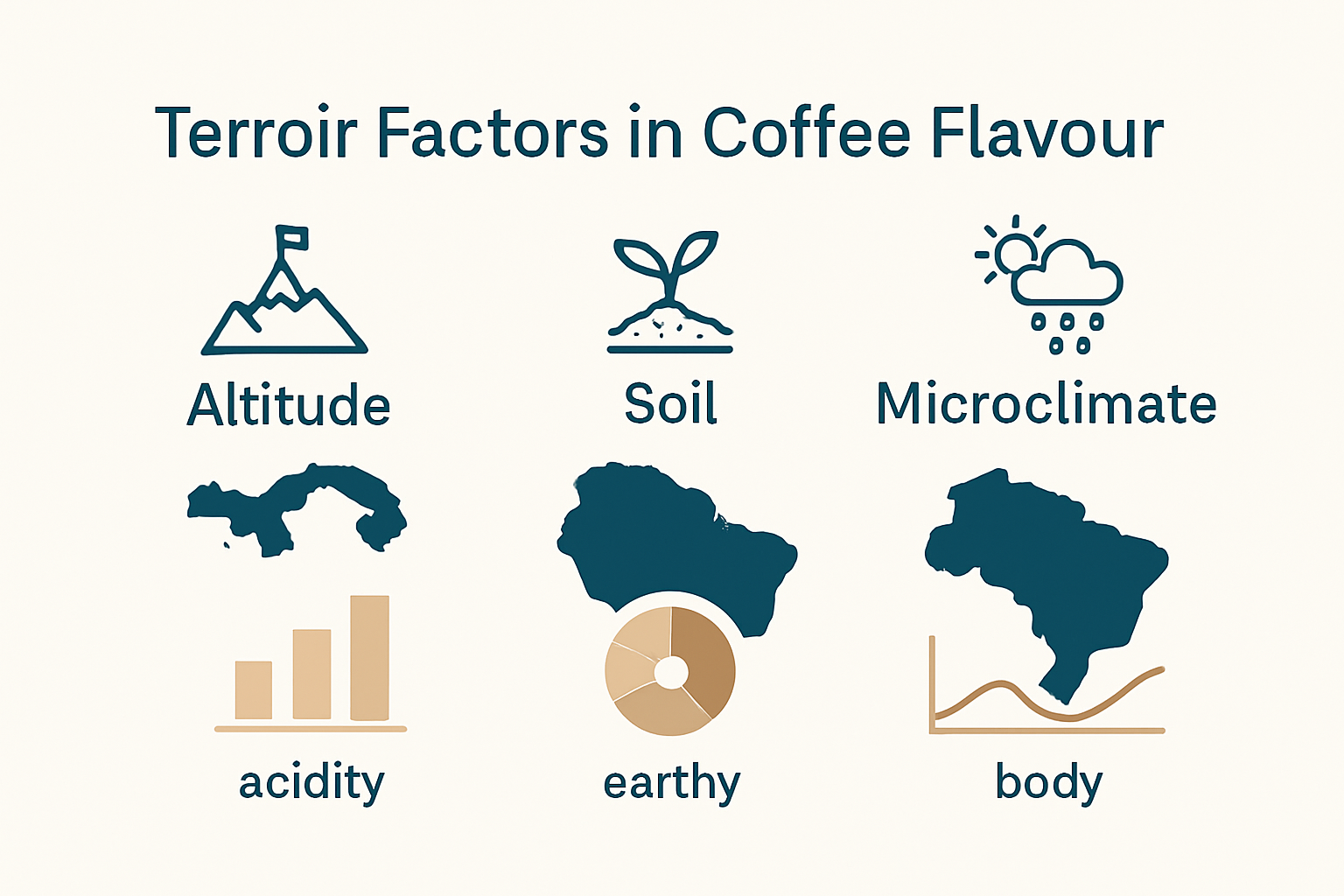 Terroir Factors in Coffee Flavour

Altitude

Soil

Microclimate

acidity

earthy

body