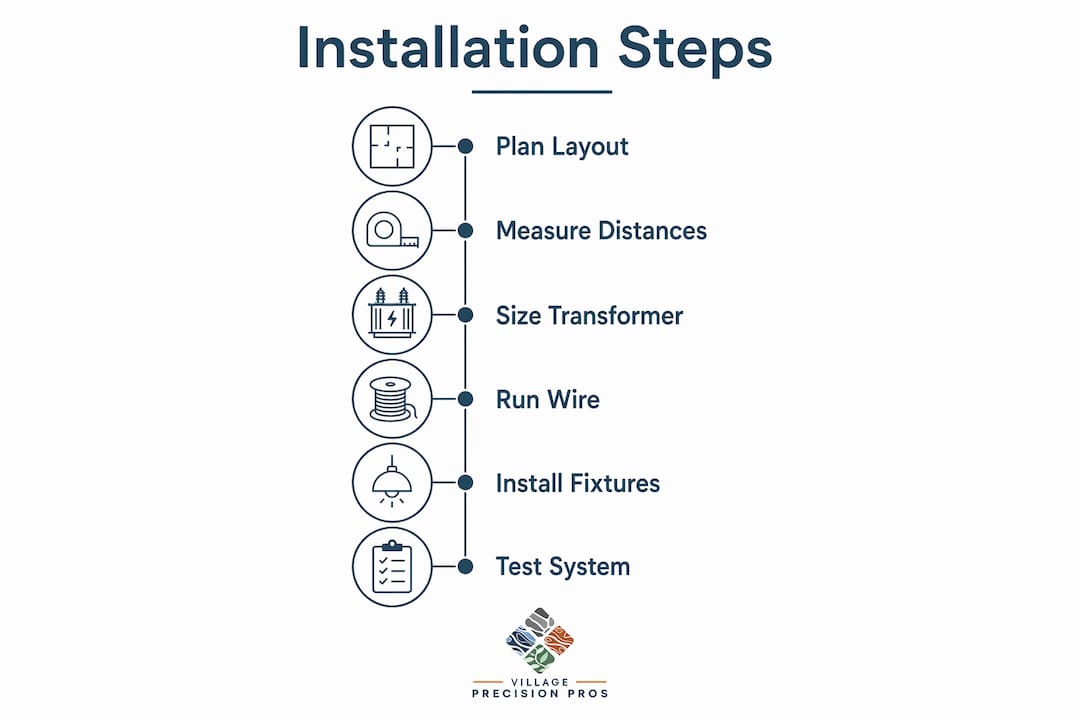 Installation Steps

Plan Layout

Measure Distances

Size Transformer

Run Wire

Install Fixtures

Test System

VILLAGE
PRECISION PROS