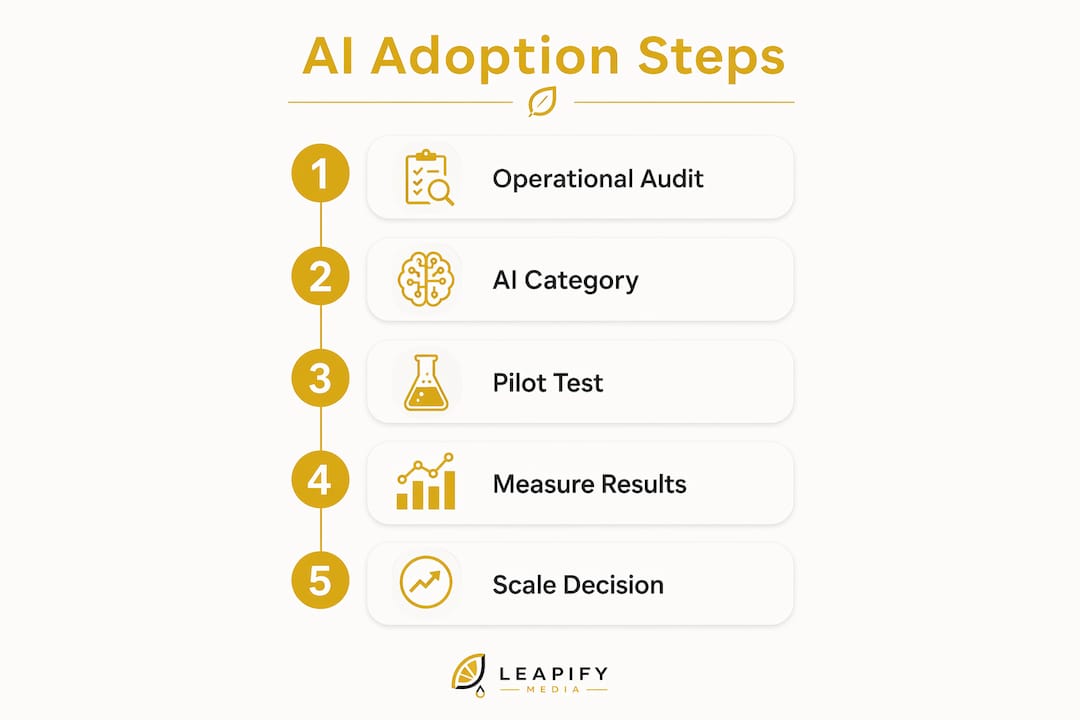 AI Adoption Steps

1 Operational Audit

2 AI Category

3 Pilot Test

4 Measure Results

5 Scale Decision

LEAPIFY
MEDIA