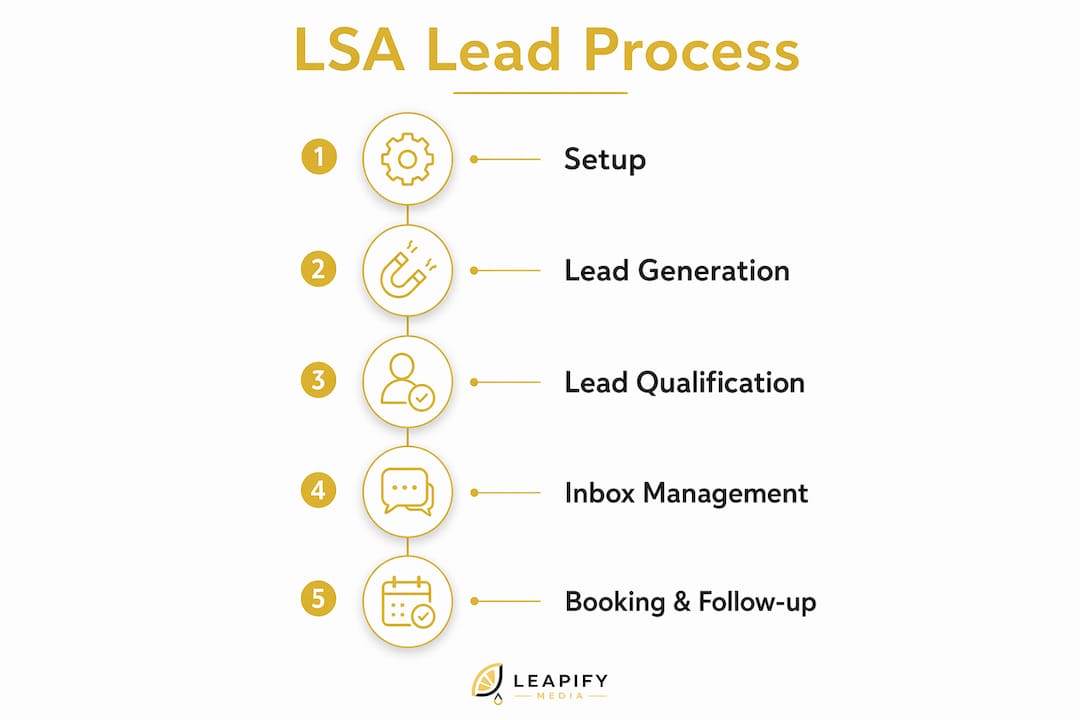 LSA Lead Process

1 Setup

2 Lead Generation

3 Lead Qualification

4 Inbox Management

5 Booking & Follow-up

LEAPIFY
MEDIA