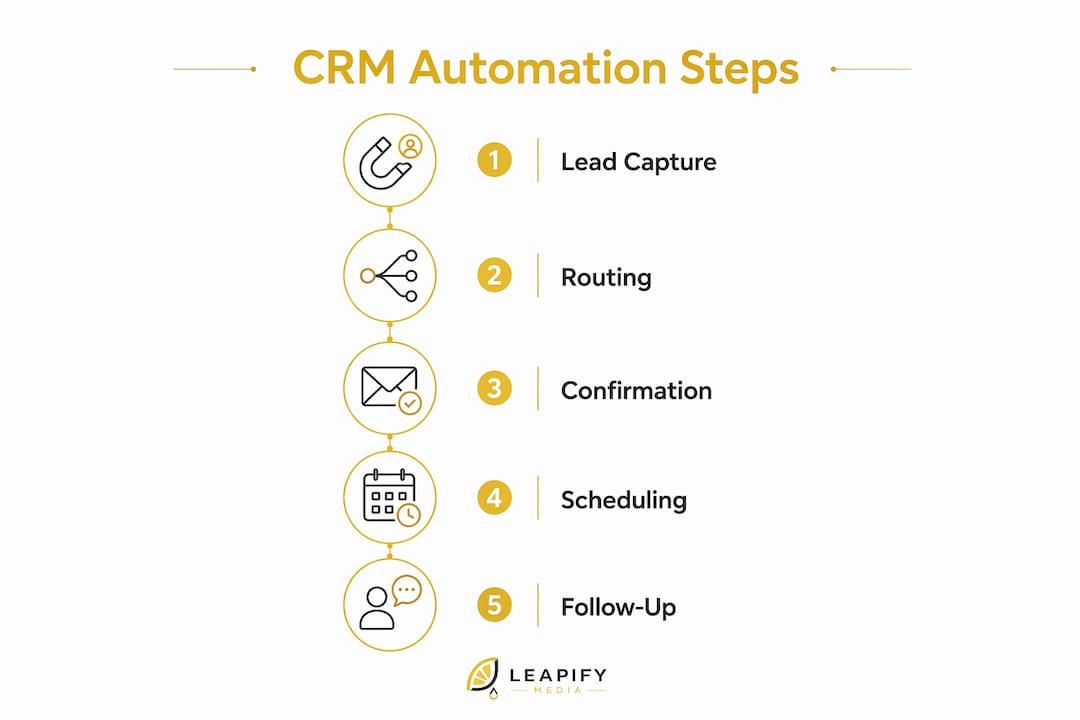 CRM Automation Steps

1 Lead Capture

2 Routing

3 Confirmation

4 Scheduling

5 Follow-Up

LEAPIFY MEDIA