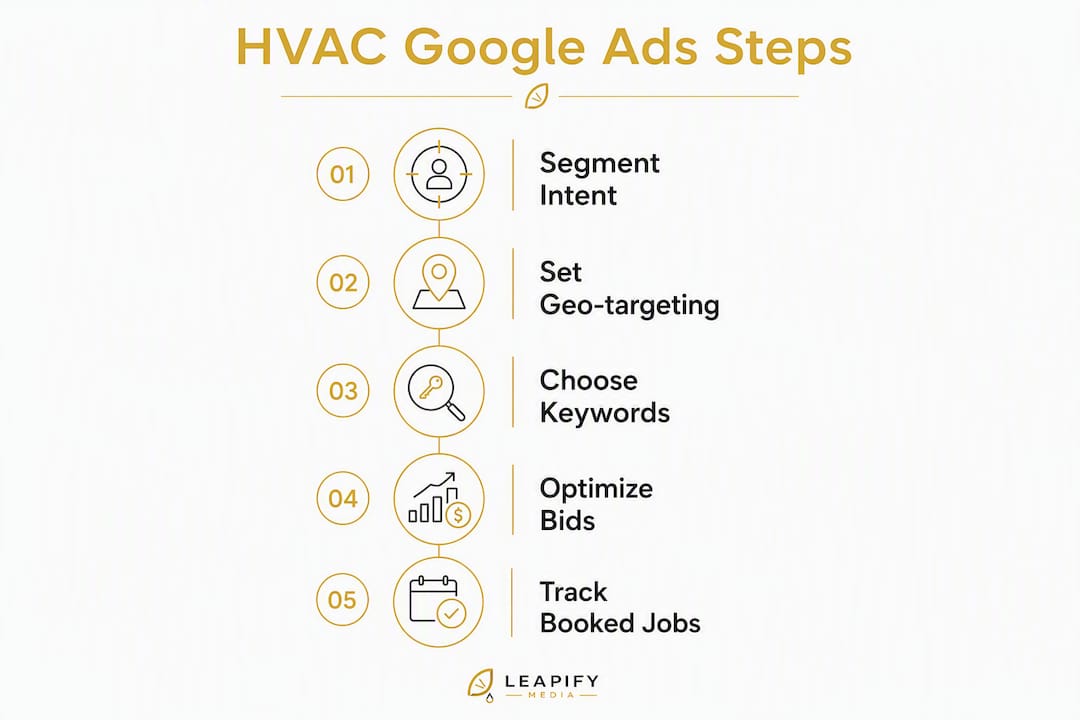 HVAC Google Ads Steps

01 Segment Intent

02 Set Geo-targeting

03 Choose Keywords

04 Optimize Bids

05 Track Booked Jobs

LEAPIFY MEDIA