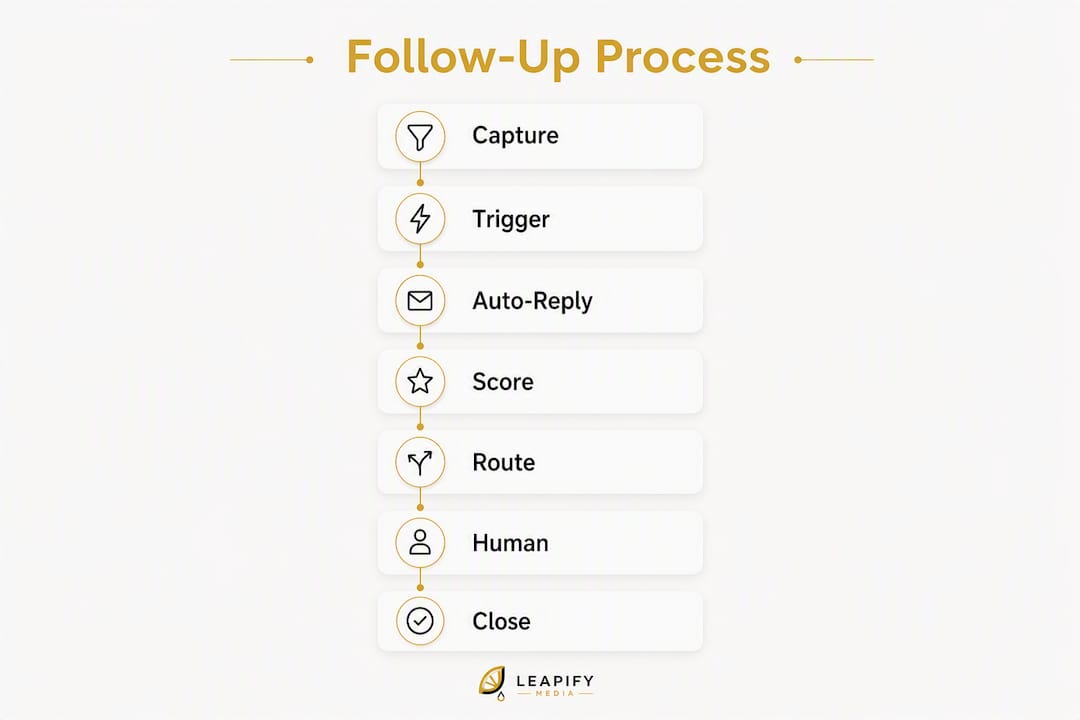 Follow-Up Process

Capture

Trigger

Auto-Reply

Score

Route

Human

Close

LEAPIFY
MEDIA