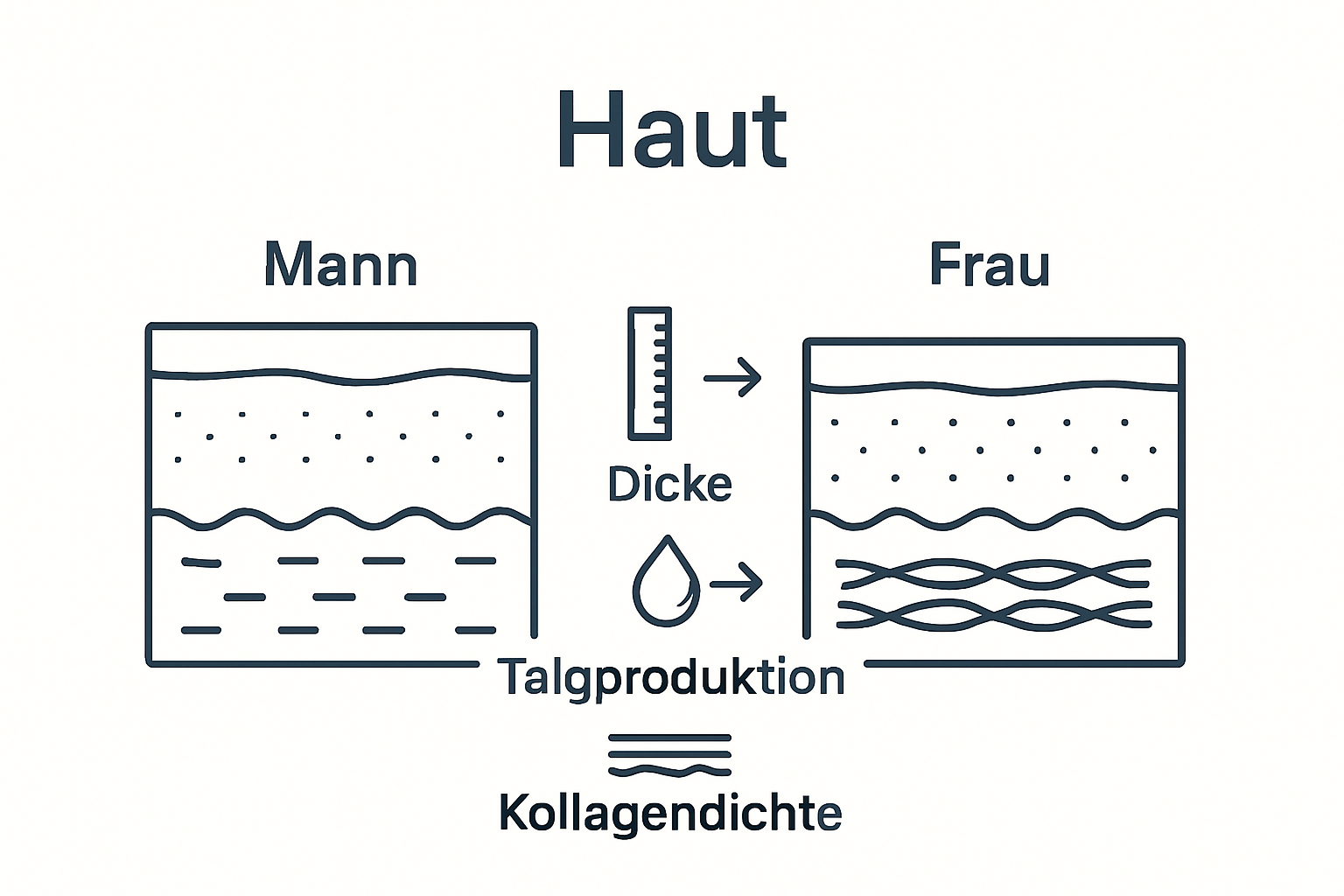 Haut

Mann

Frau

Dicke

Talgproduktion

Kollagendichte