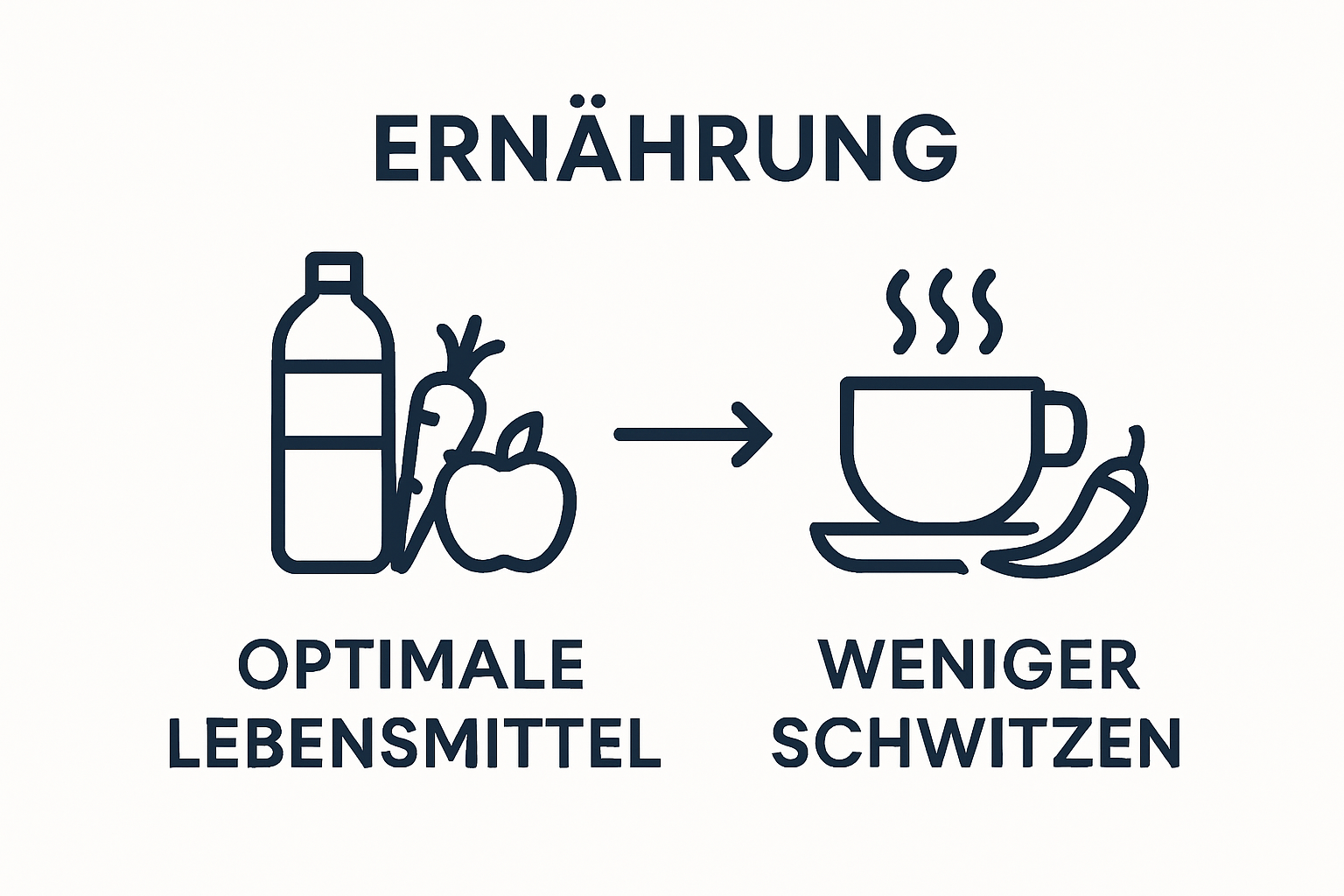 ERNÄHRUNG

OPTIMALE LEBENSMITTEL

WENIGER SCHWITZEN