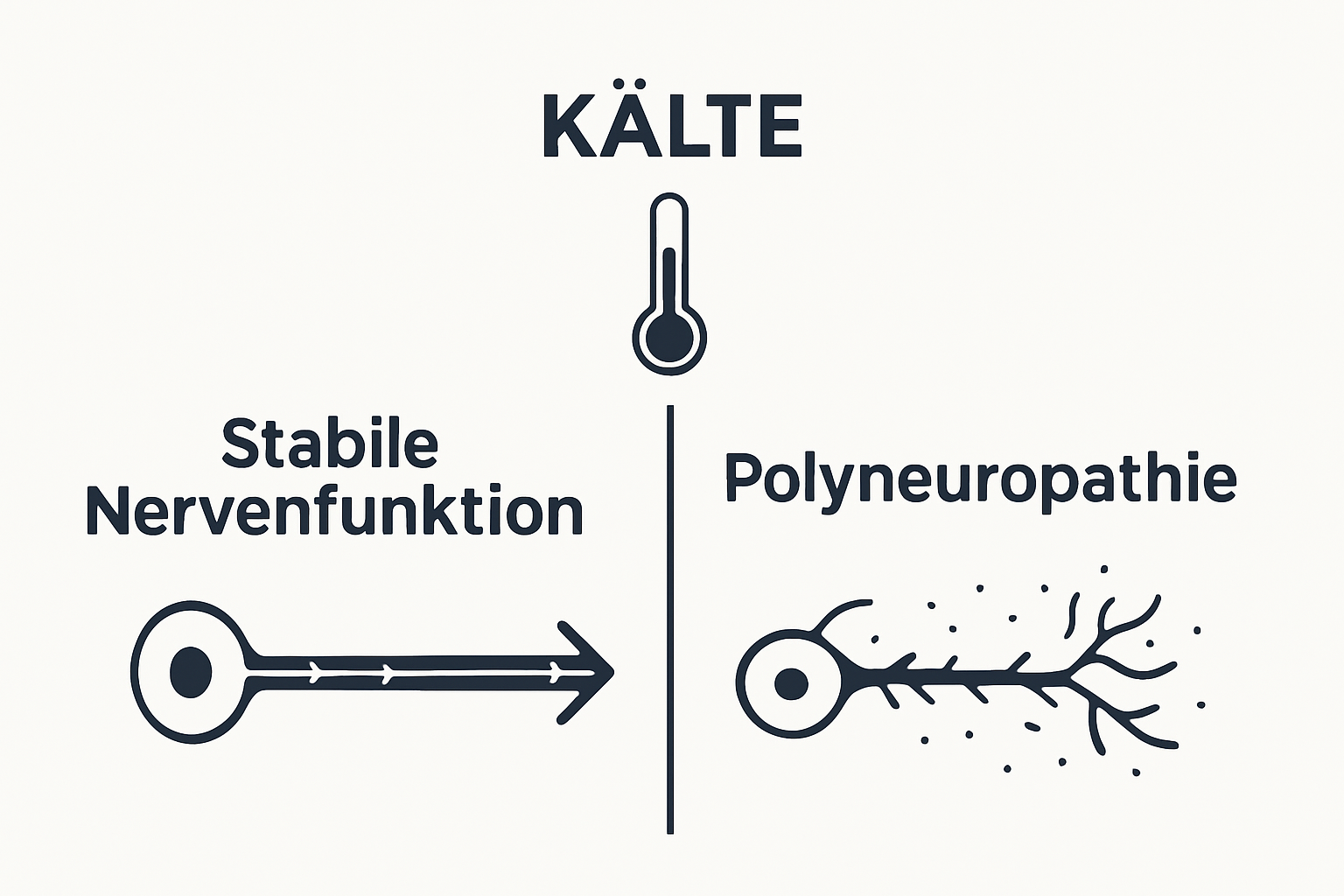 KÄLTE

Stabile Nervenfunktion

Polyneuropathie