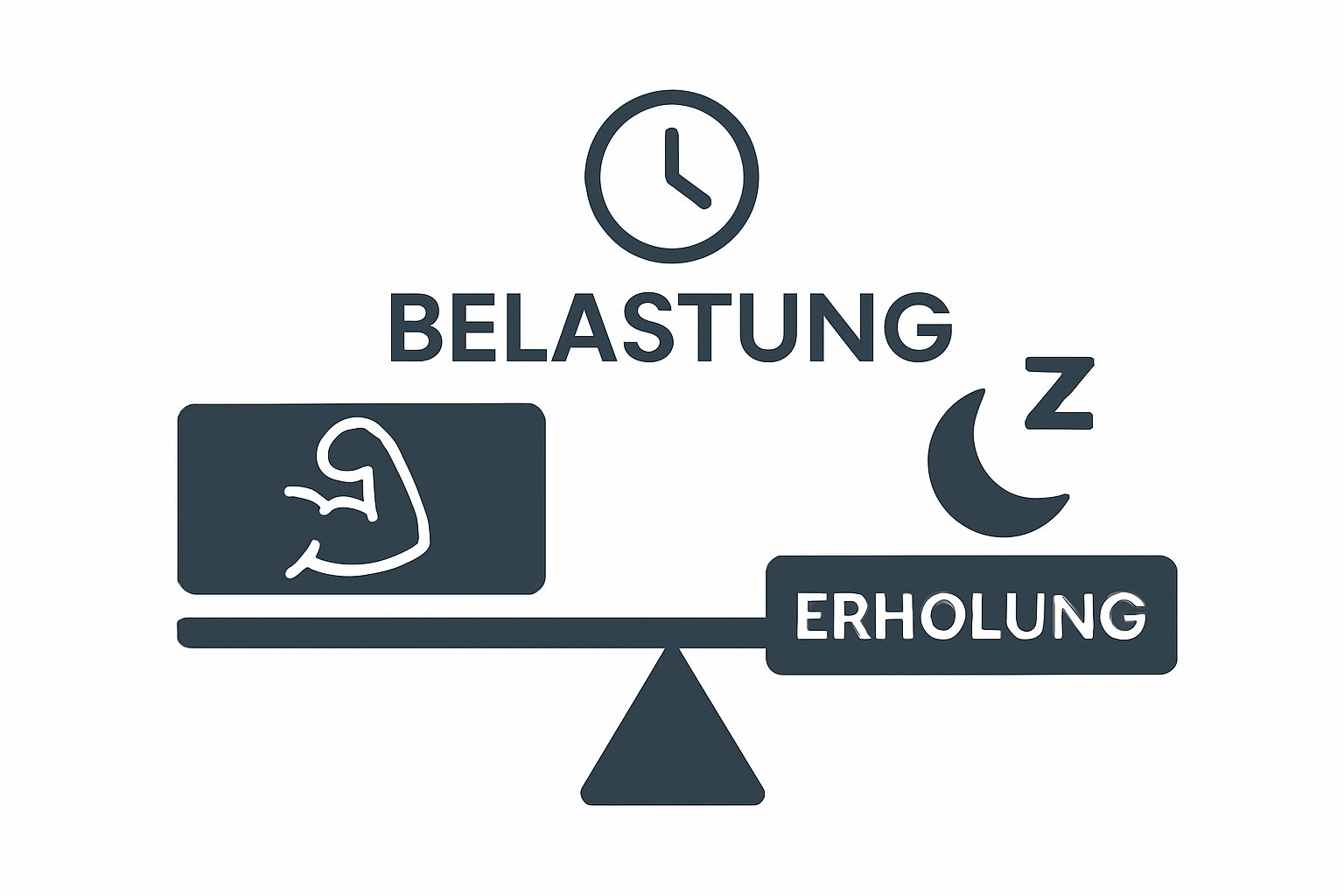 BELASTUNG

Z

ERHOLUNG