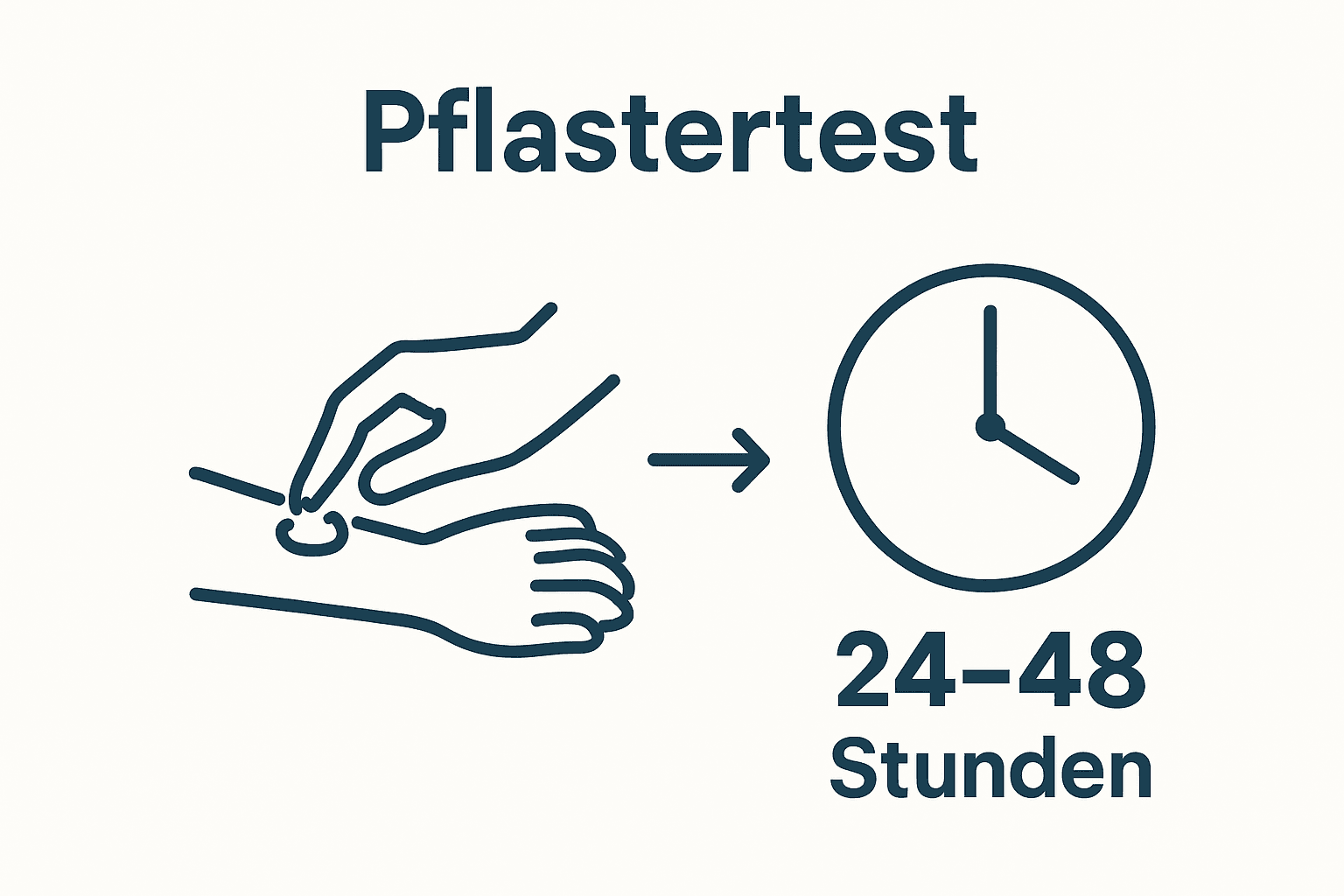 Pflastertest

24–48
Stunden