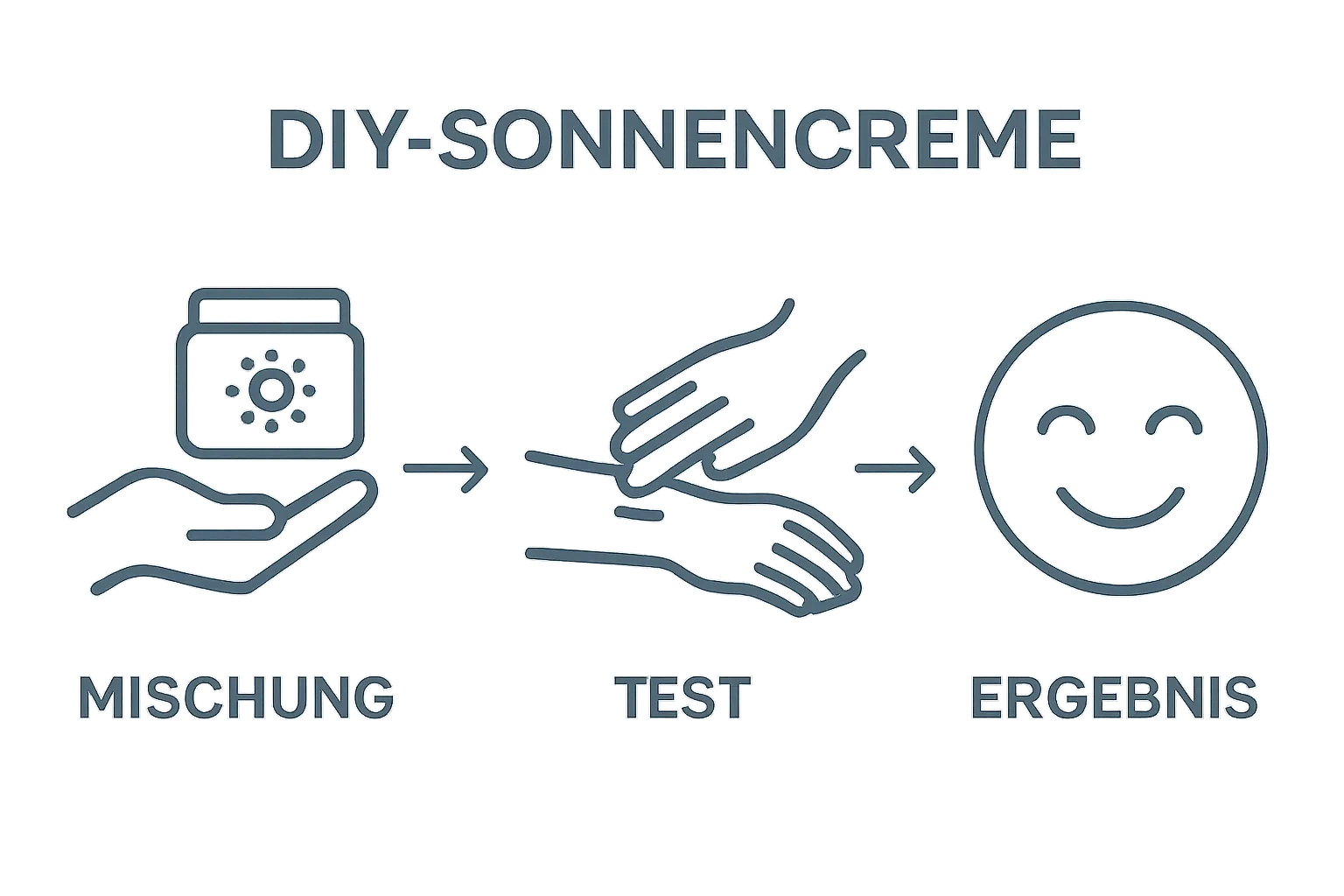 DIY-SONNENCREME

MISCHUNG

TEST

ERGEBNIS