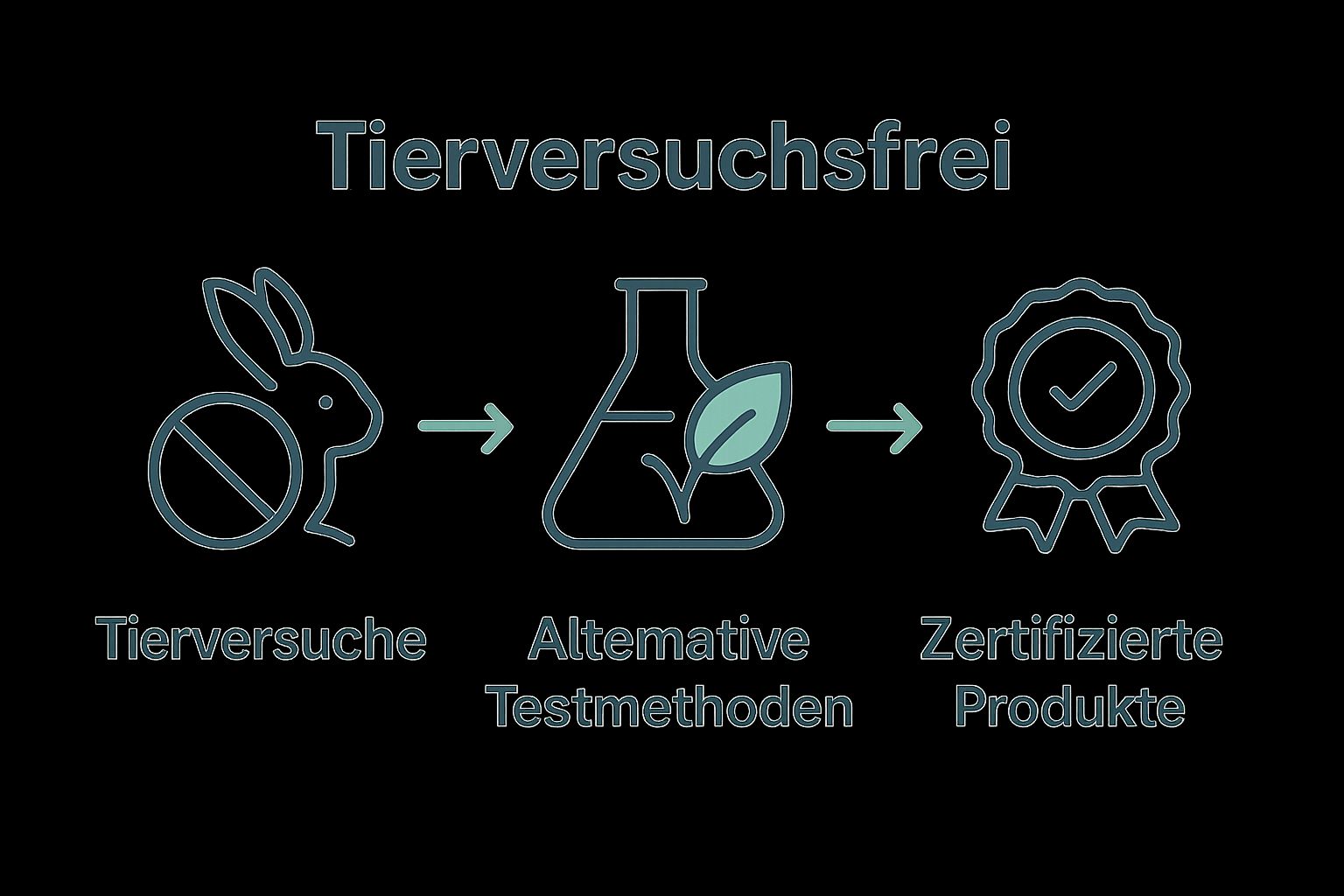 Tierversuchsfrei

Tierversuche

Altemative Testmethoden

Zertifizierte Produkte