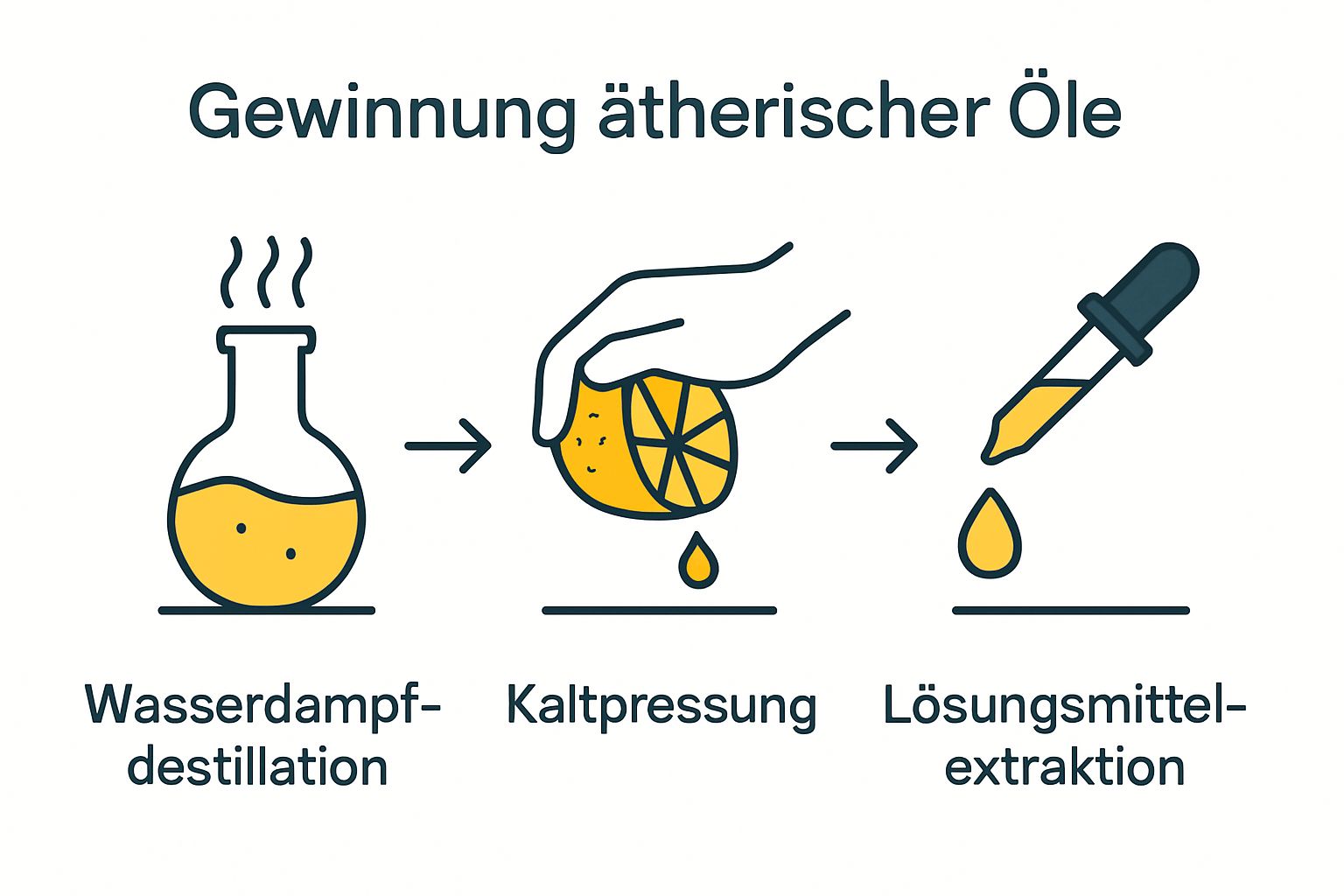 Gewinnung ätherischer Öle

Wasserdampfdestillation

Kaltpressung

Lösungsmittelextraktion