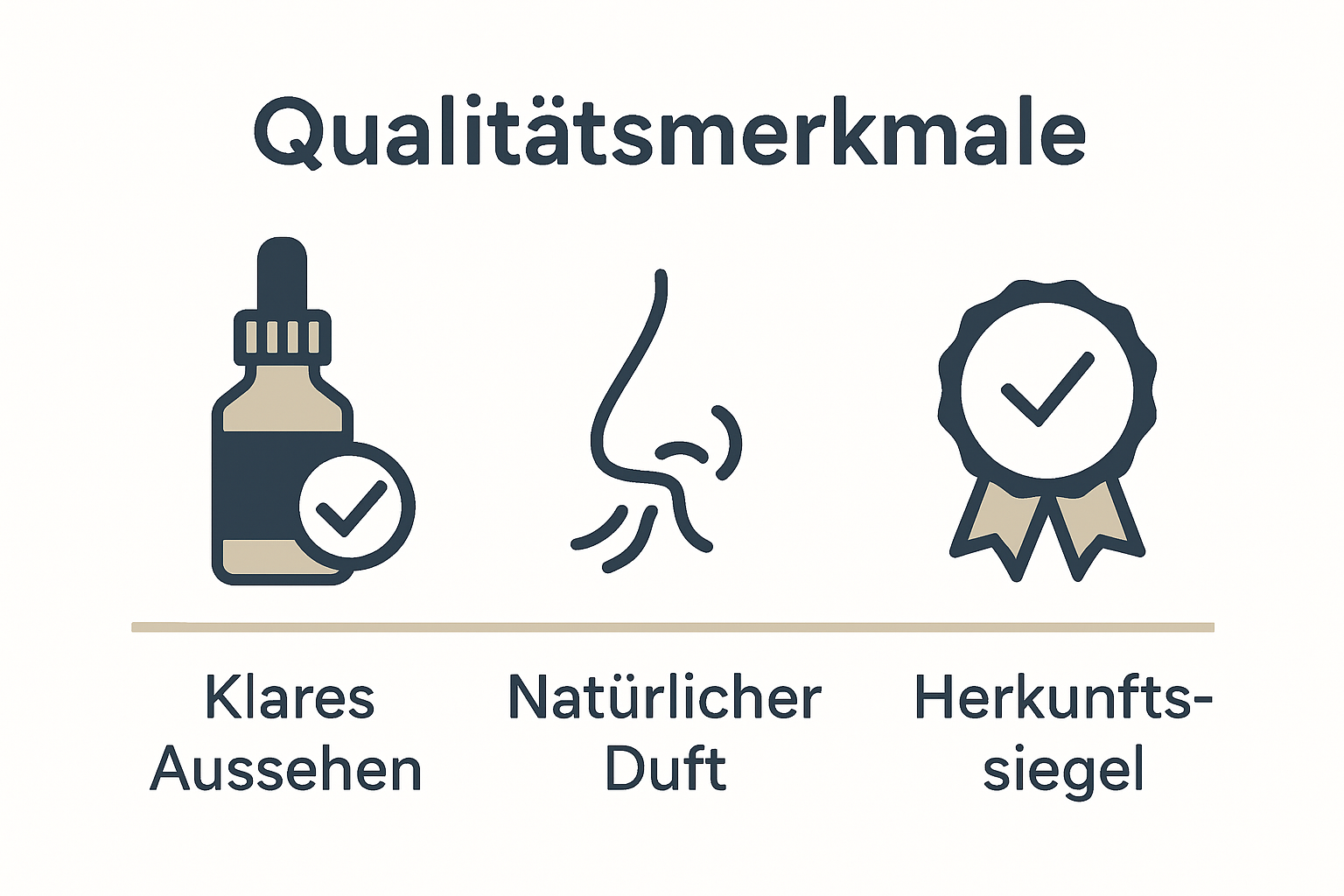 Qualitätsmerkmale

Klares Aussehen

Natürlicher Duft

Herkunftssiegel