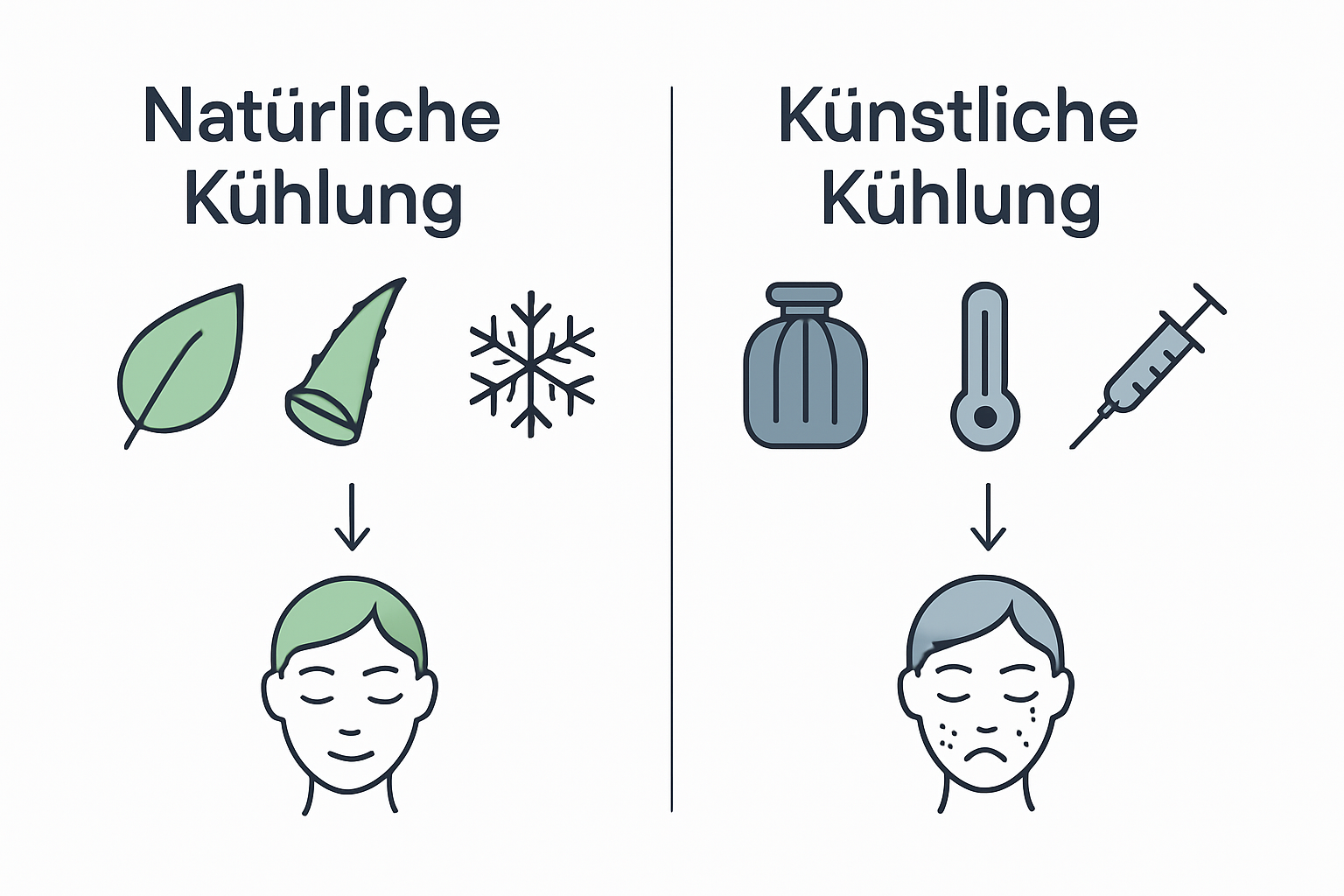 Natürliche Kühlung

Künstliche Kühlung