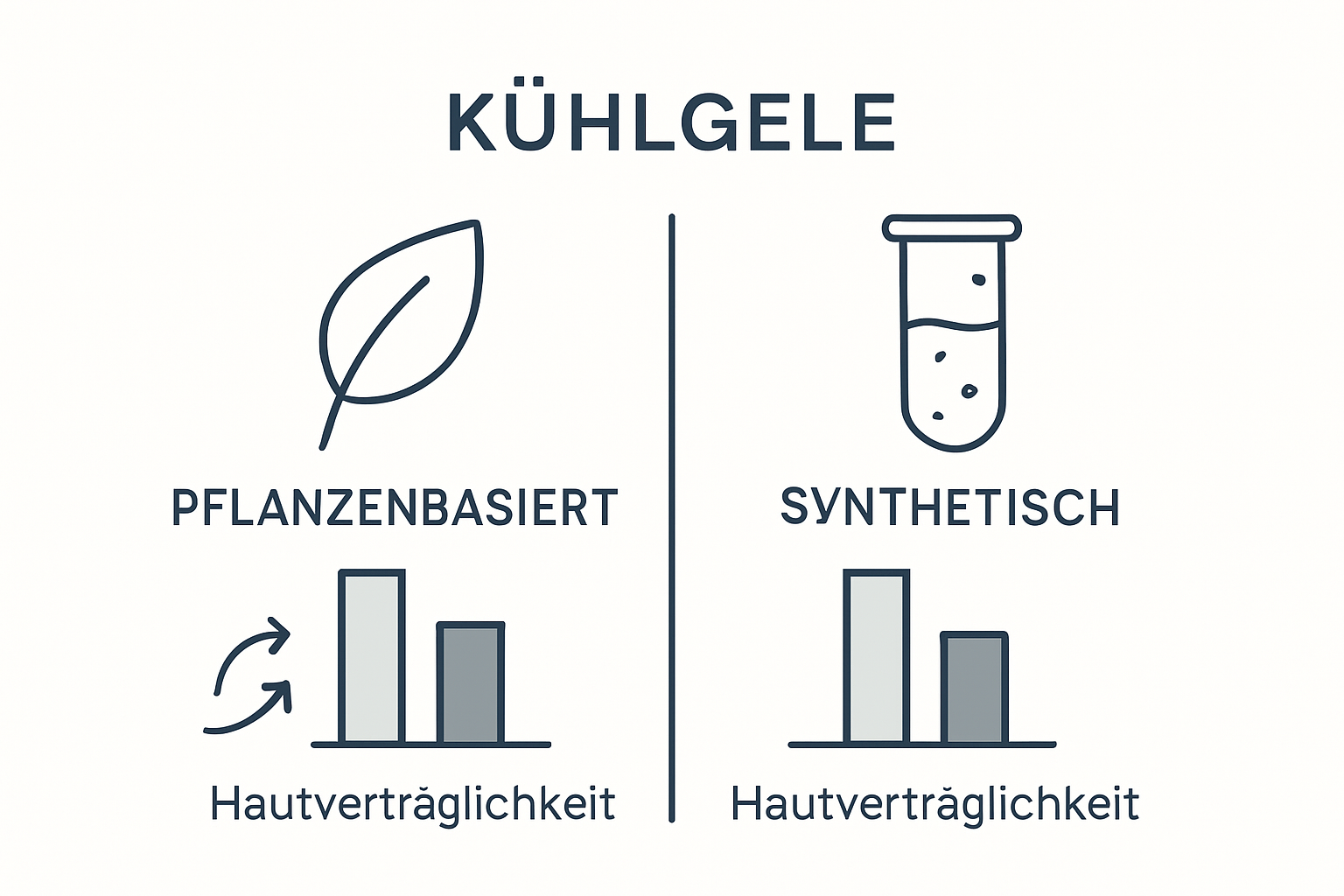 KÜHLGELE

PFLANZENBASIERT

Hautverträglichkeit

SYNTHETISCH

Hautverträglichkeit