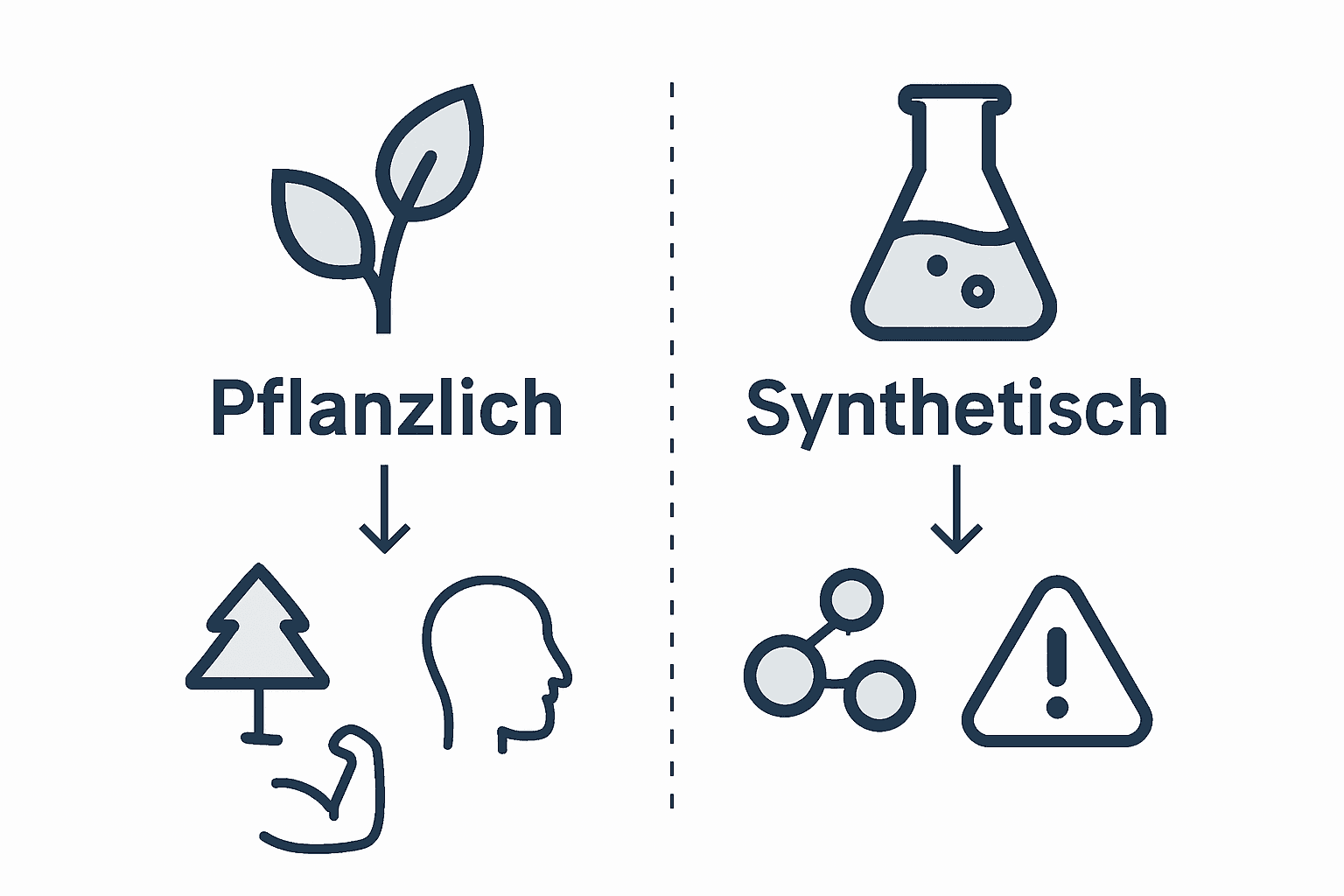 Pflanzlich

Synthetisch