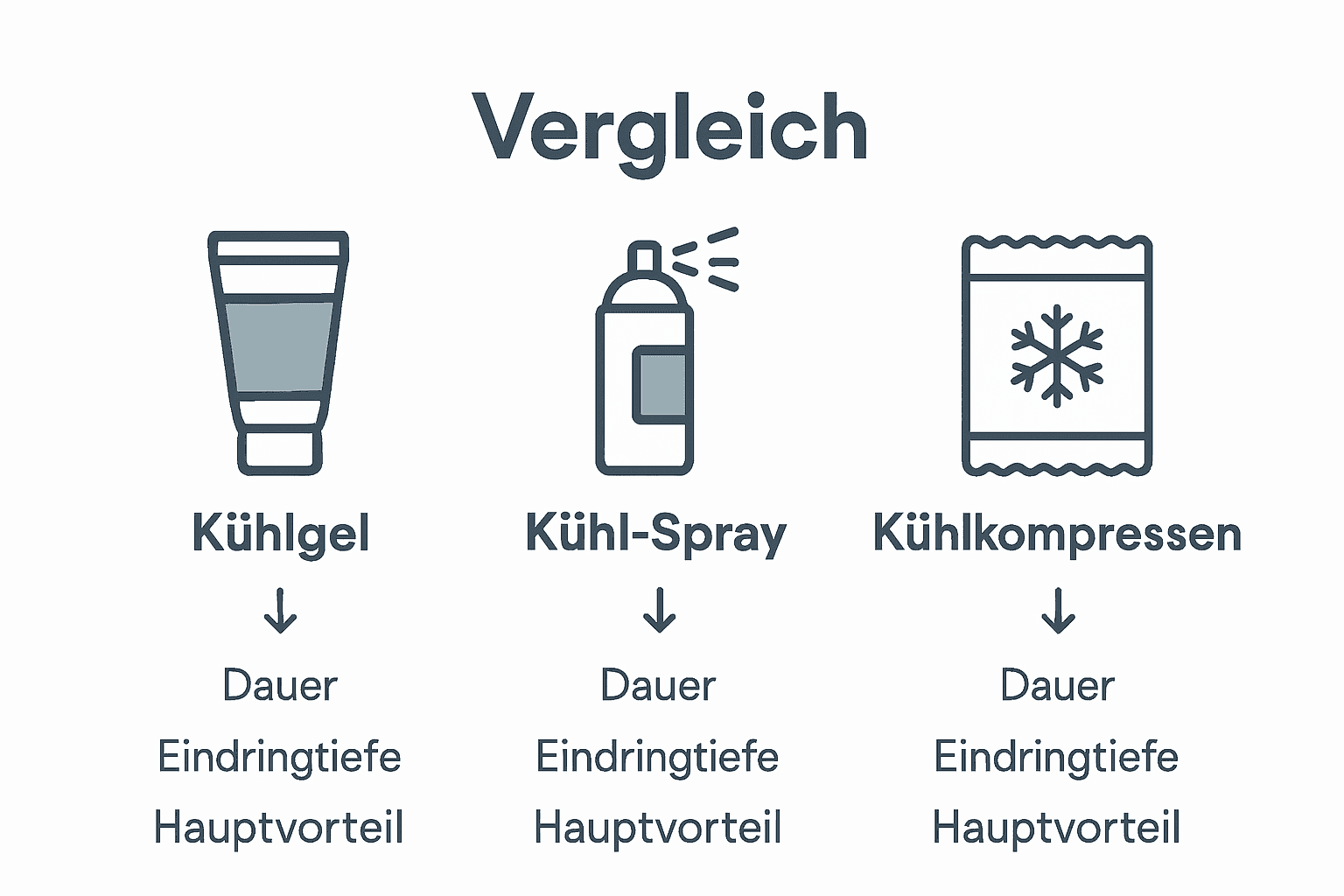 Vergleich

Kühlgel
↓
Dauer
Eindringtiefe
Hauptvorteil

Kühl-Spray
↓
Dauer
Eindringtiefe
Hauptvorteil

Kühlkompressen
↓
Dauer
Eindringtiefe
Hauptvorteil