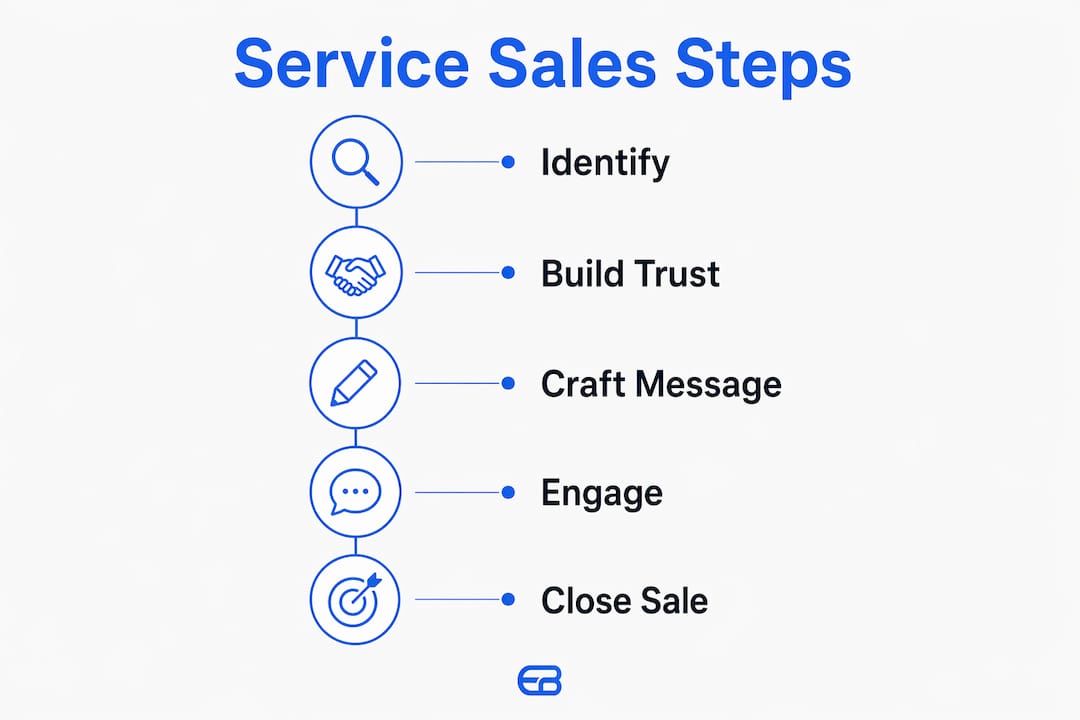 Service Sales Steps

Identify

Build Trust

Craft Message

Engage

Close Sale