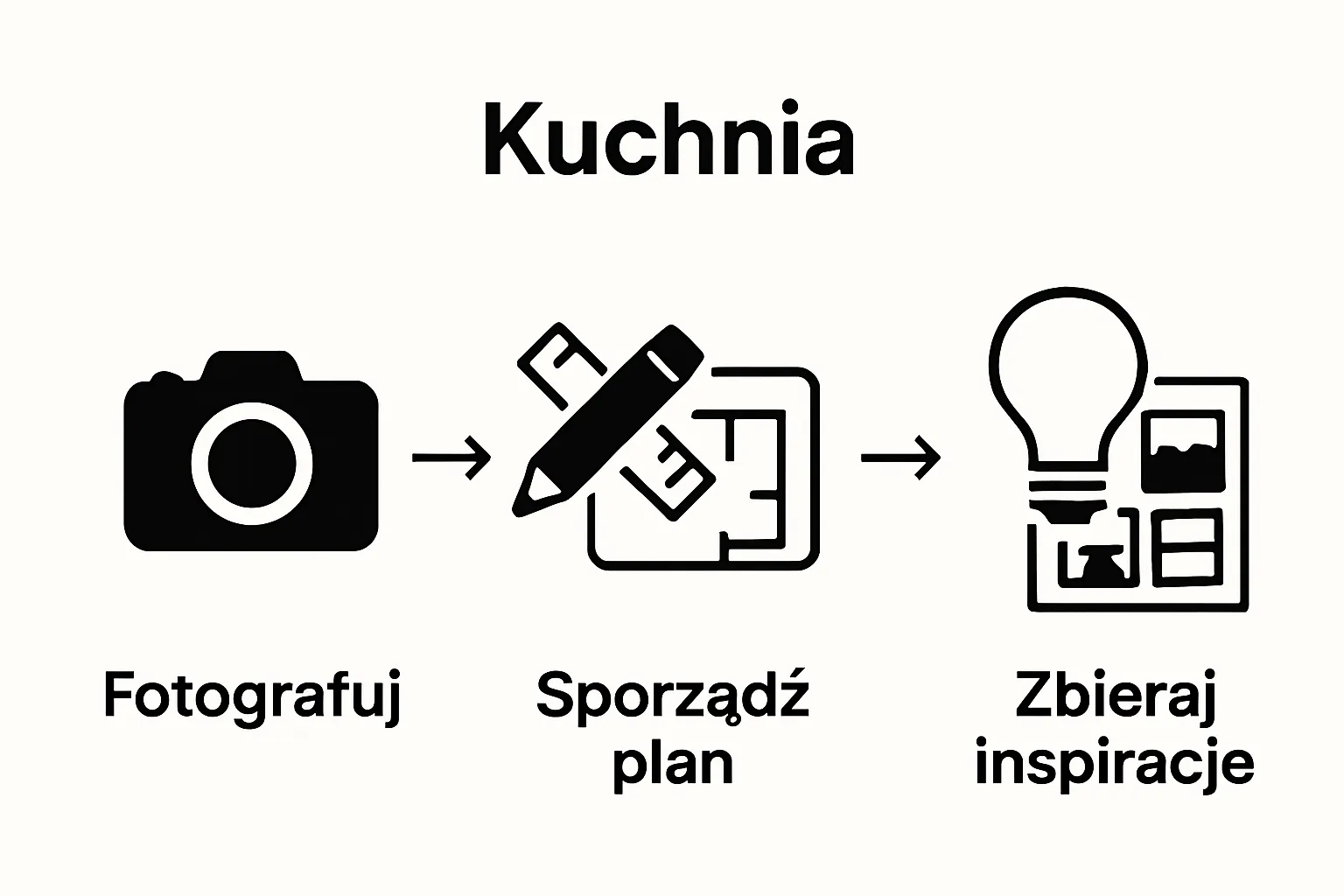 Kuchnia

Fotografuj

Sporządź plan

Zbieraj inspiracje