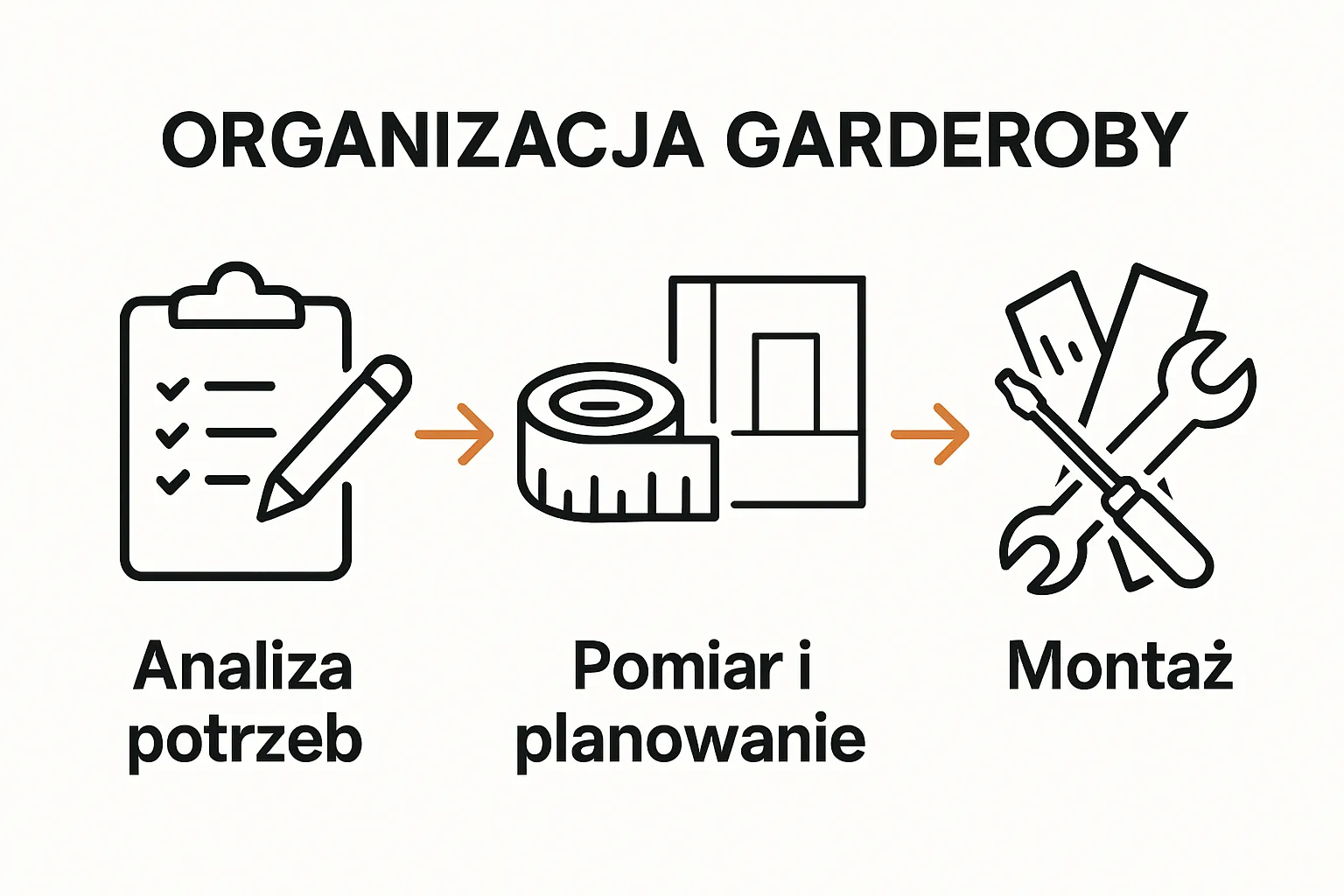 ORGANIZACJA GARDEROBY

Analiza potrzeb

Pomiar i planowanie

Montaż