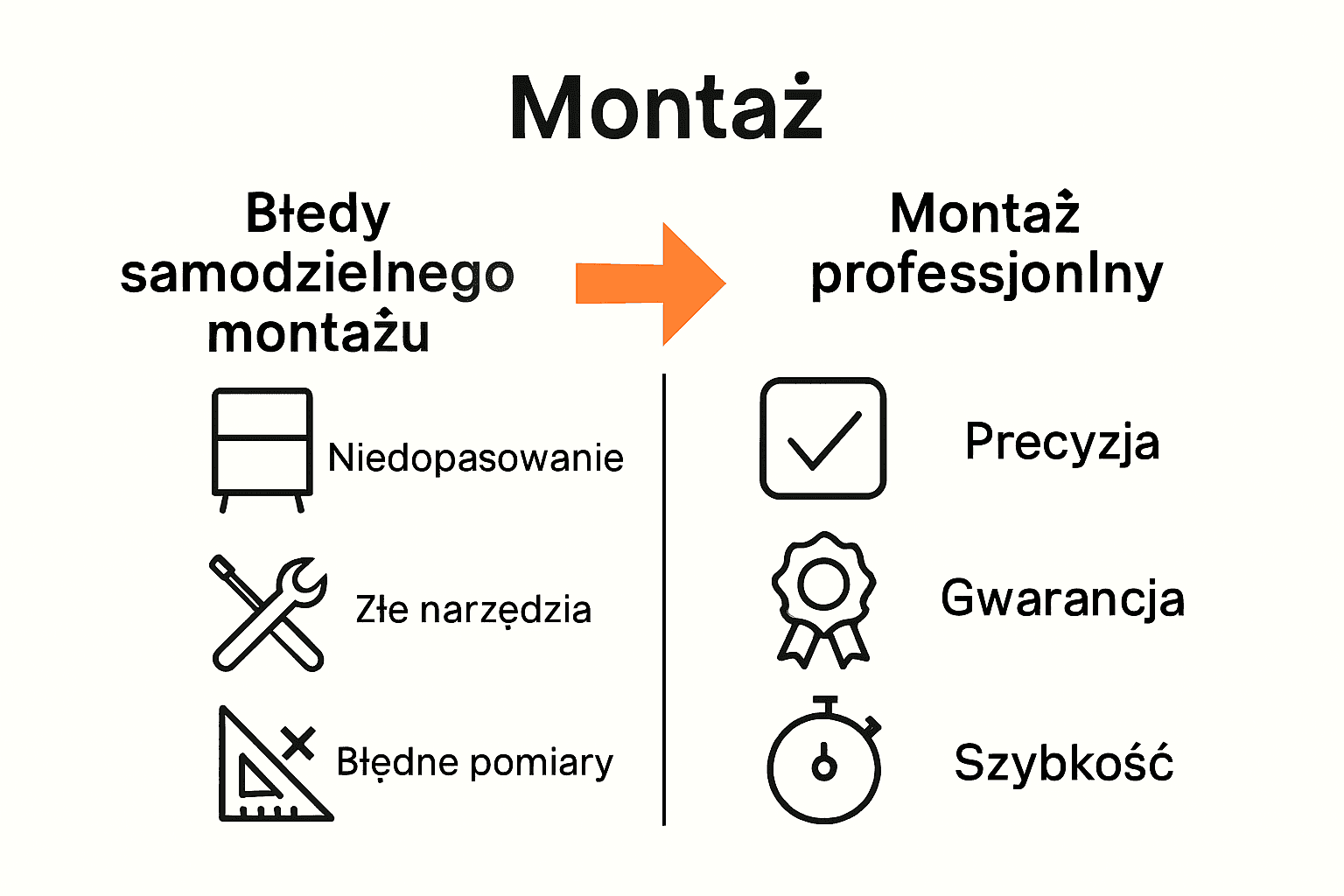 Montaż

Błedy samodzielnego montażu

Niedopasowanie

Złe narzędzia

Błędne pomiary

Montaż professjonlny

Precyzja

Gwarancja

Szybkość