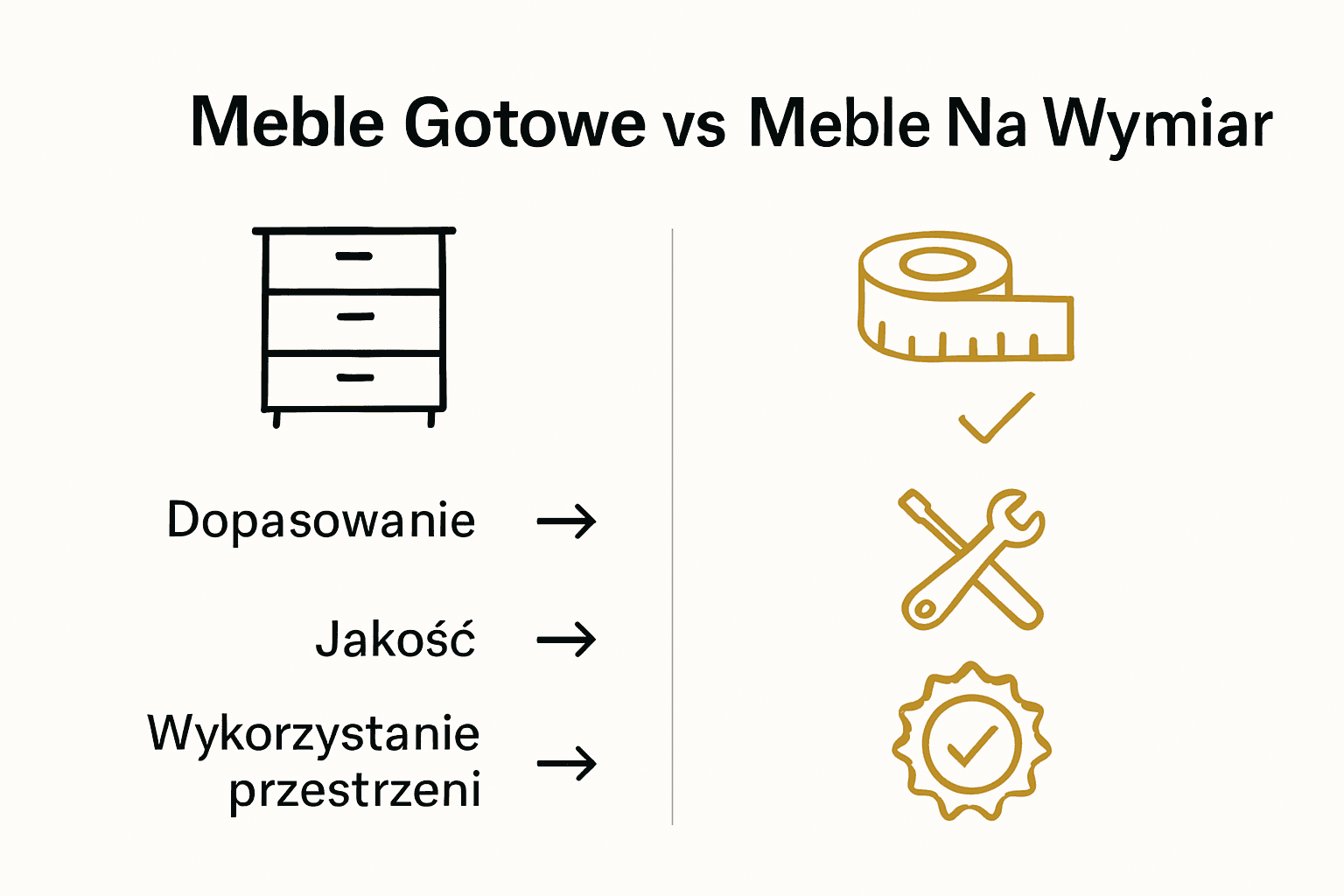 Meble Gotowe vs Meble Na Wymiar

Dopasowanie →

Jakość →

Wykorzystanie przestrzeni →