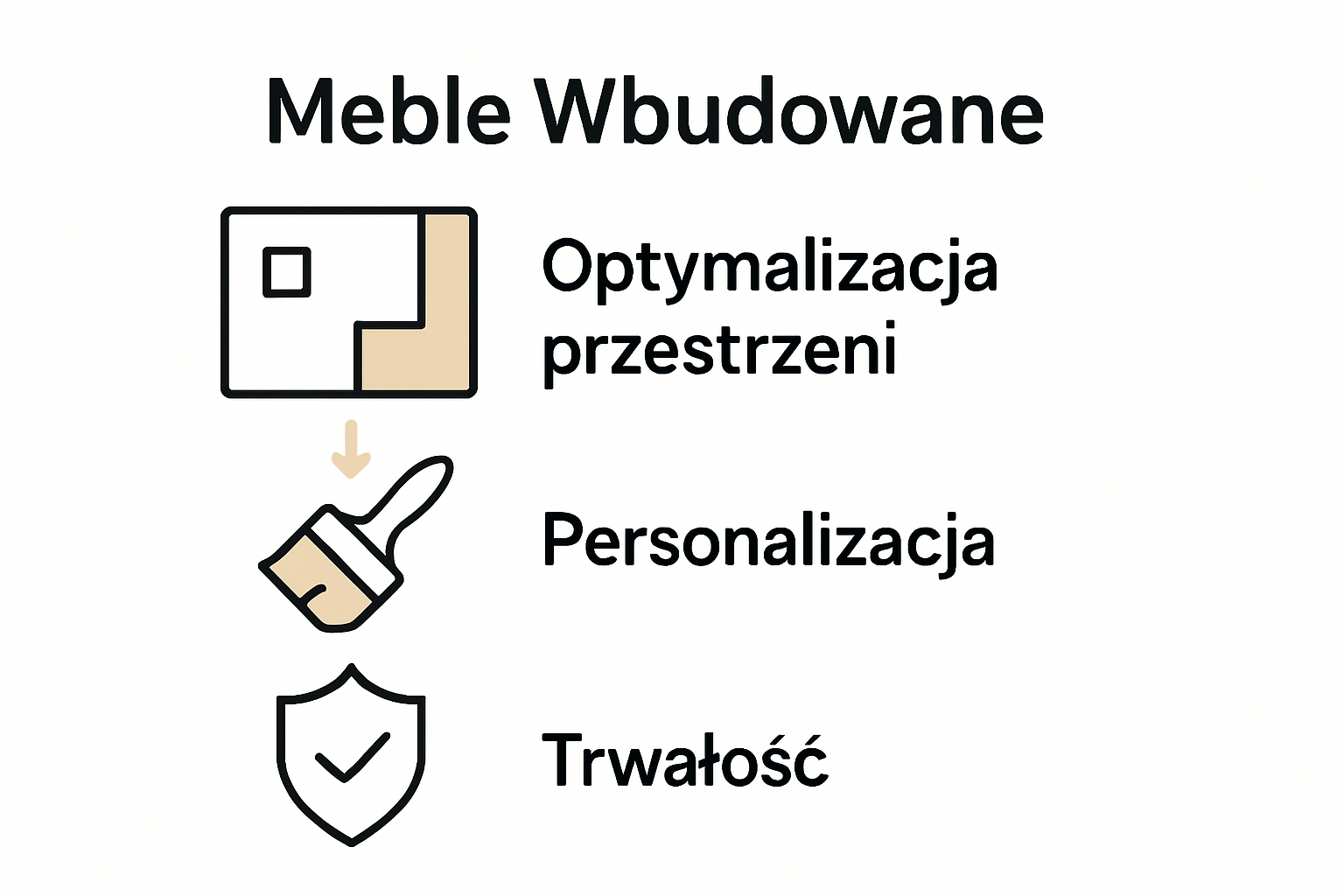 Meble Wbudowane

Optymalizacja przestrzeni

Personalizacja

Trwałość