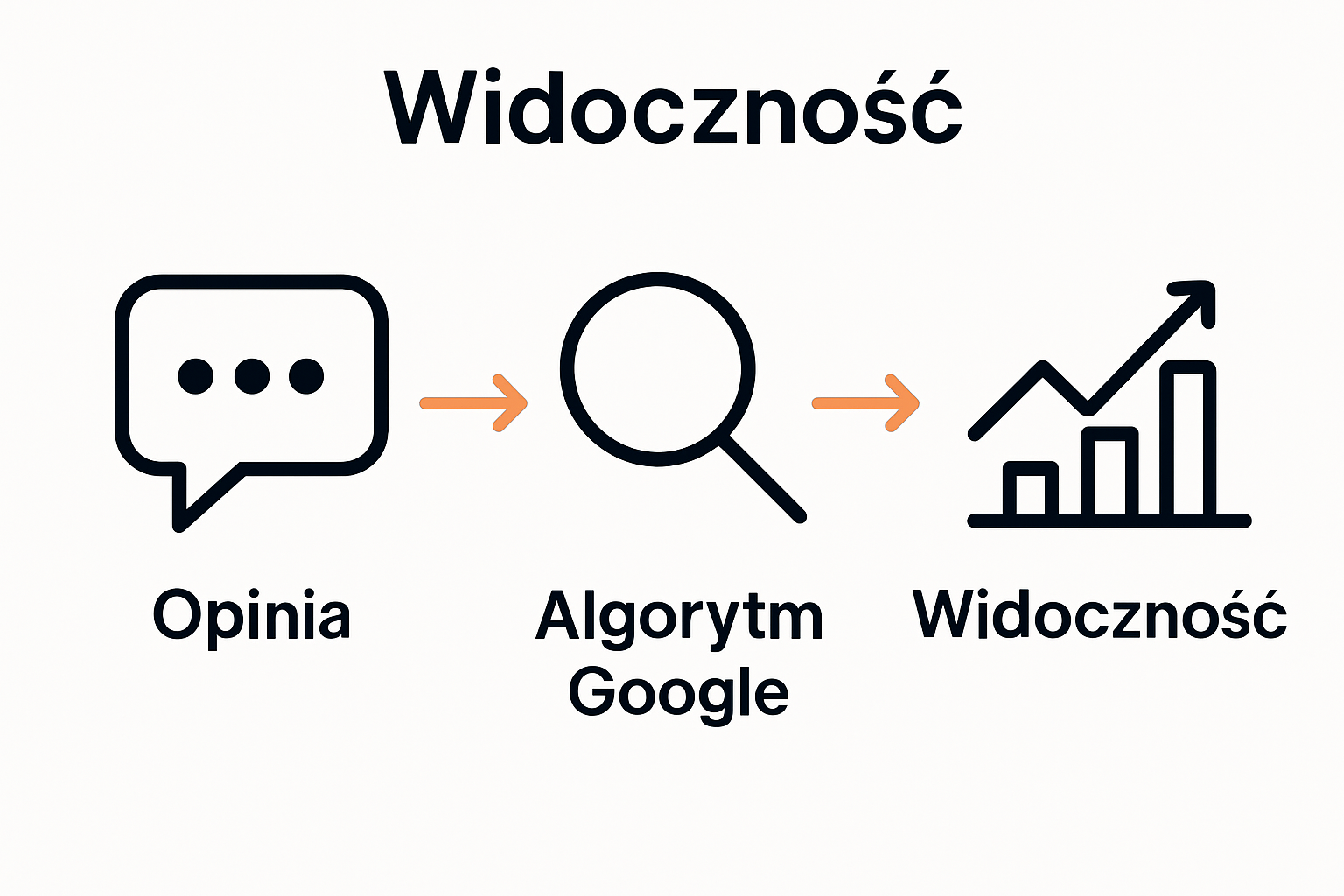 Widoczność

Opinia

Algorytm Google

Widoczność