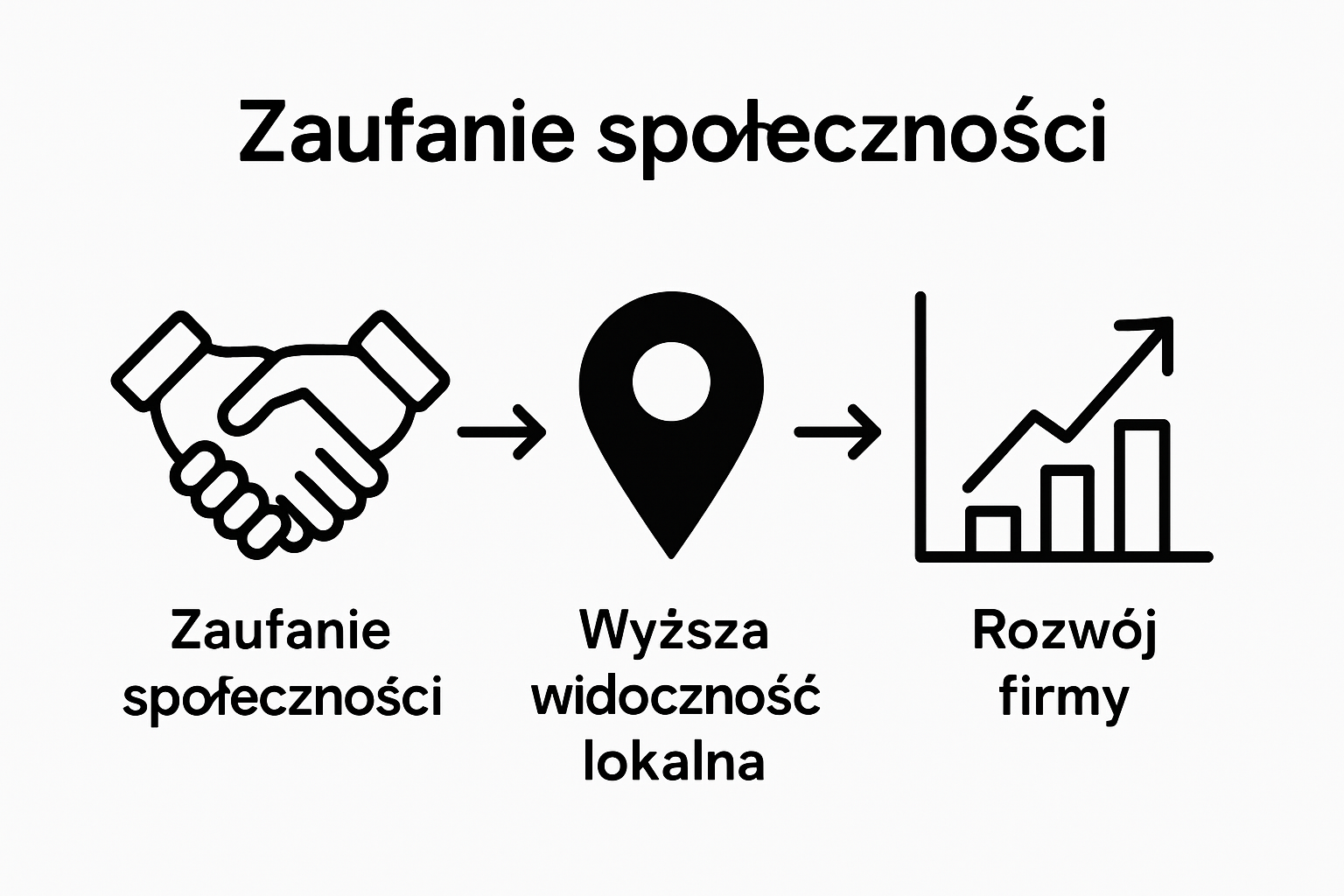 Zaufanie społeczności

Zaufanie społeczności

Wyższa widoczność lokalna

Rozwój firmy