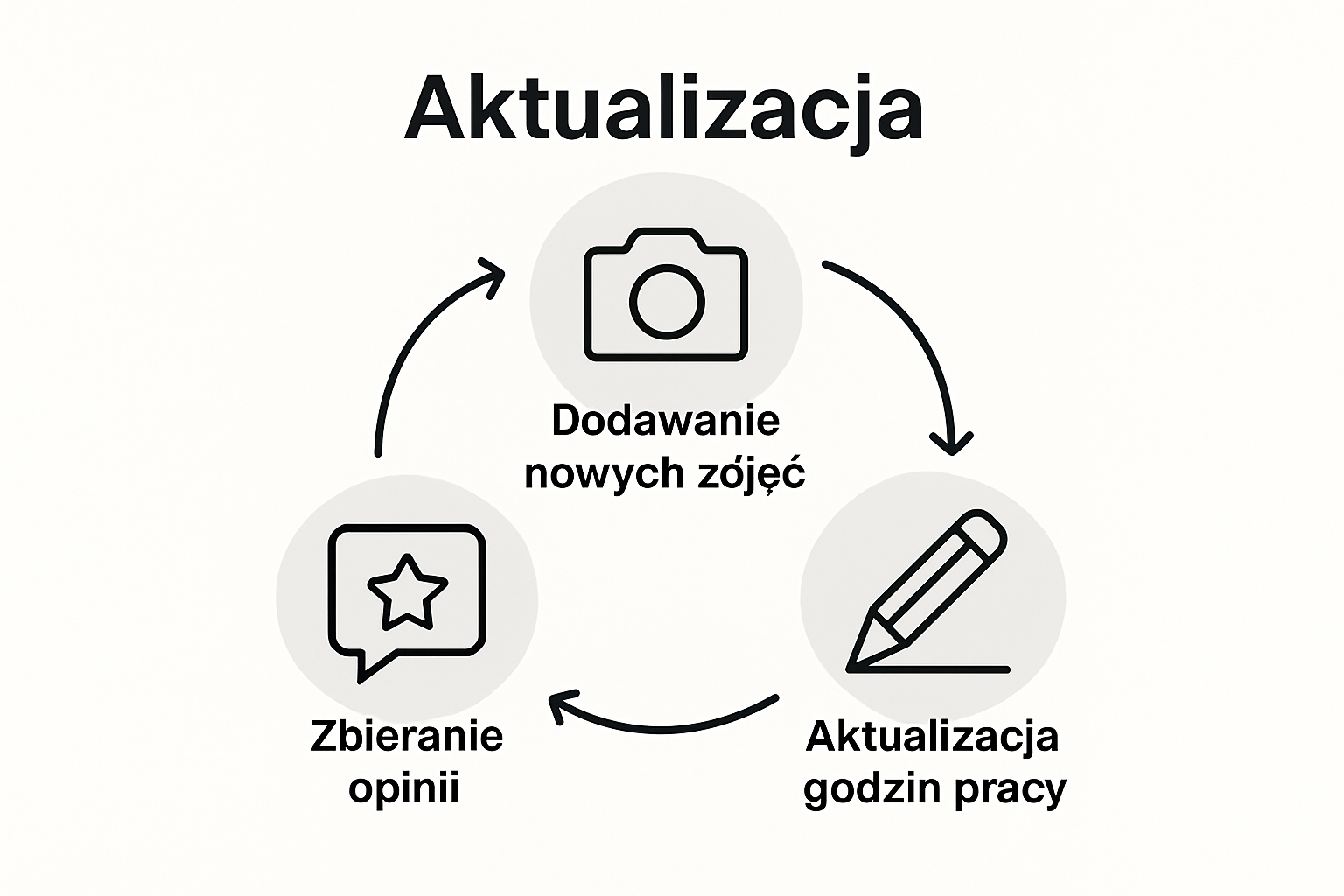 Aktualizacja

Dodawanie nowych zójęć

Aktualizacja godzin pracy

Zbieranie opinii