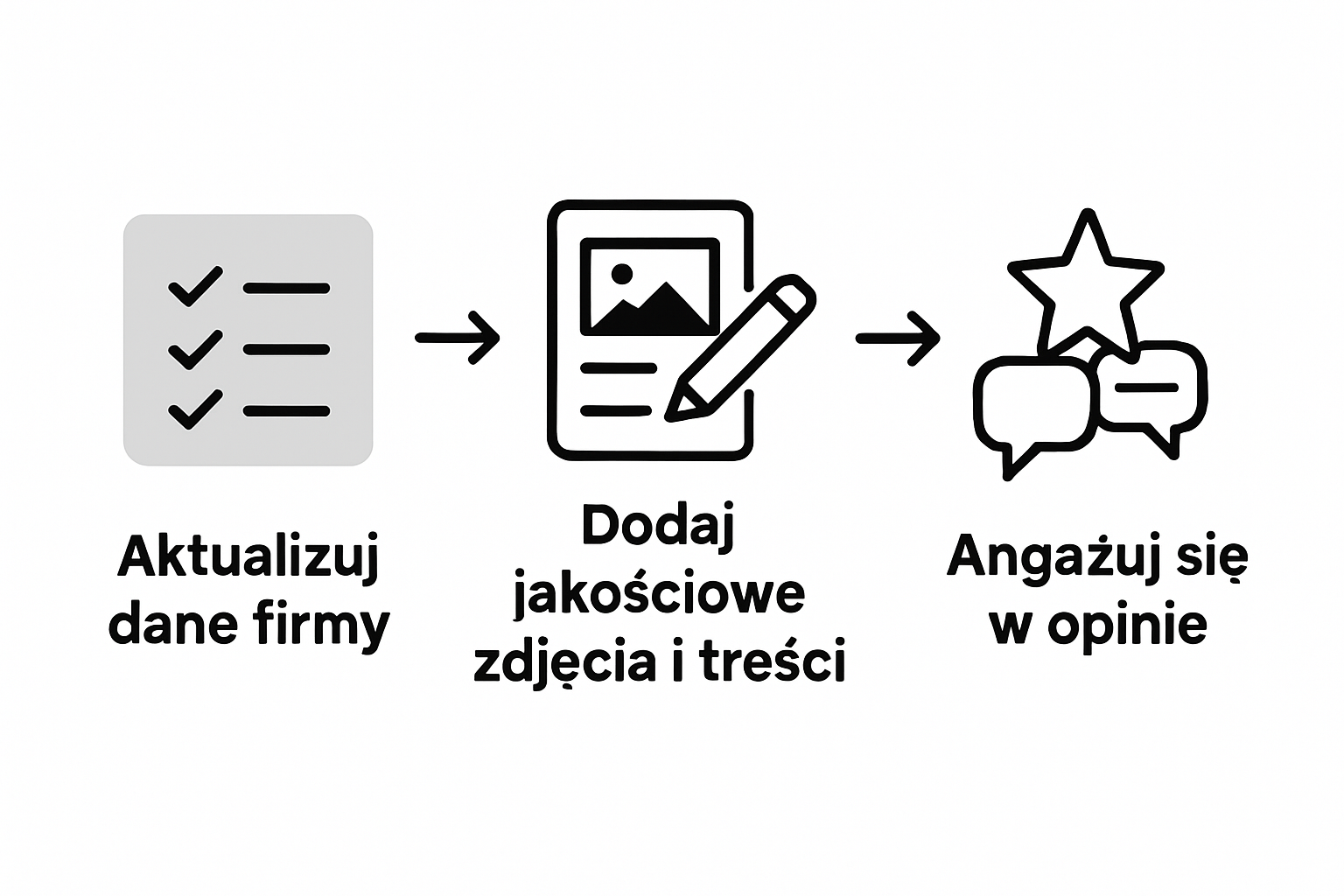 Aktualizuj dane firmy

Dodaj jakościowe zdjęcia i treści

Angażuj się w opinie