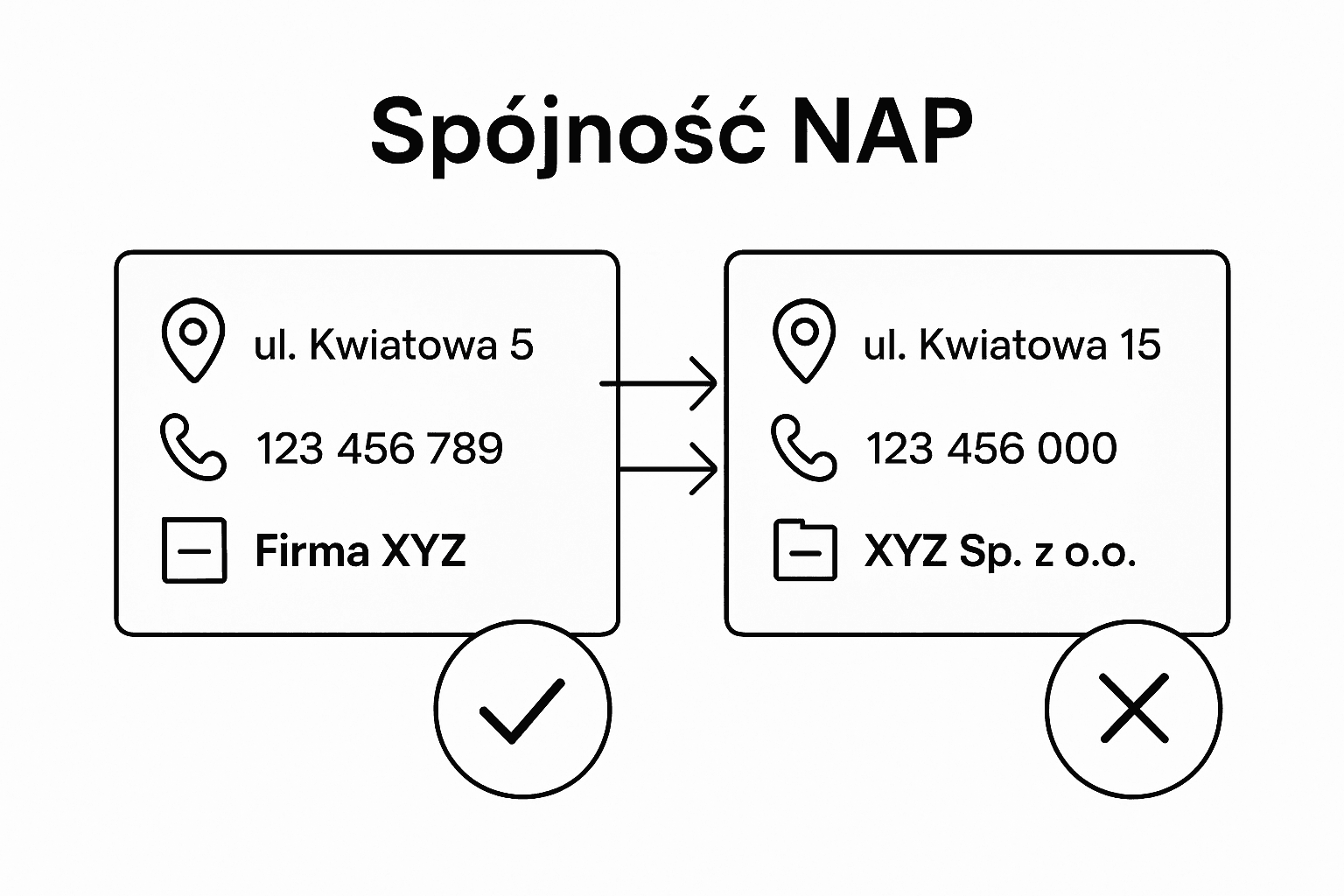 Spójność NAP

ul. Kwiatowa 5

123 456 789

Firma XYZ

ul. Kwiatowa 15

123 456 000

XYZ Sp. z o.o.