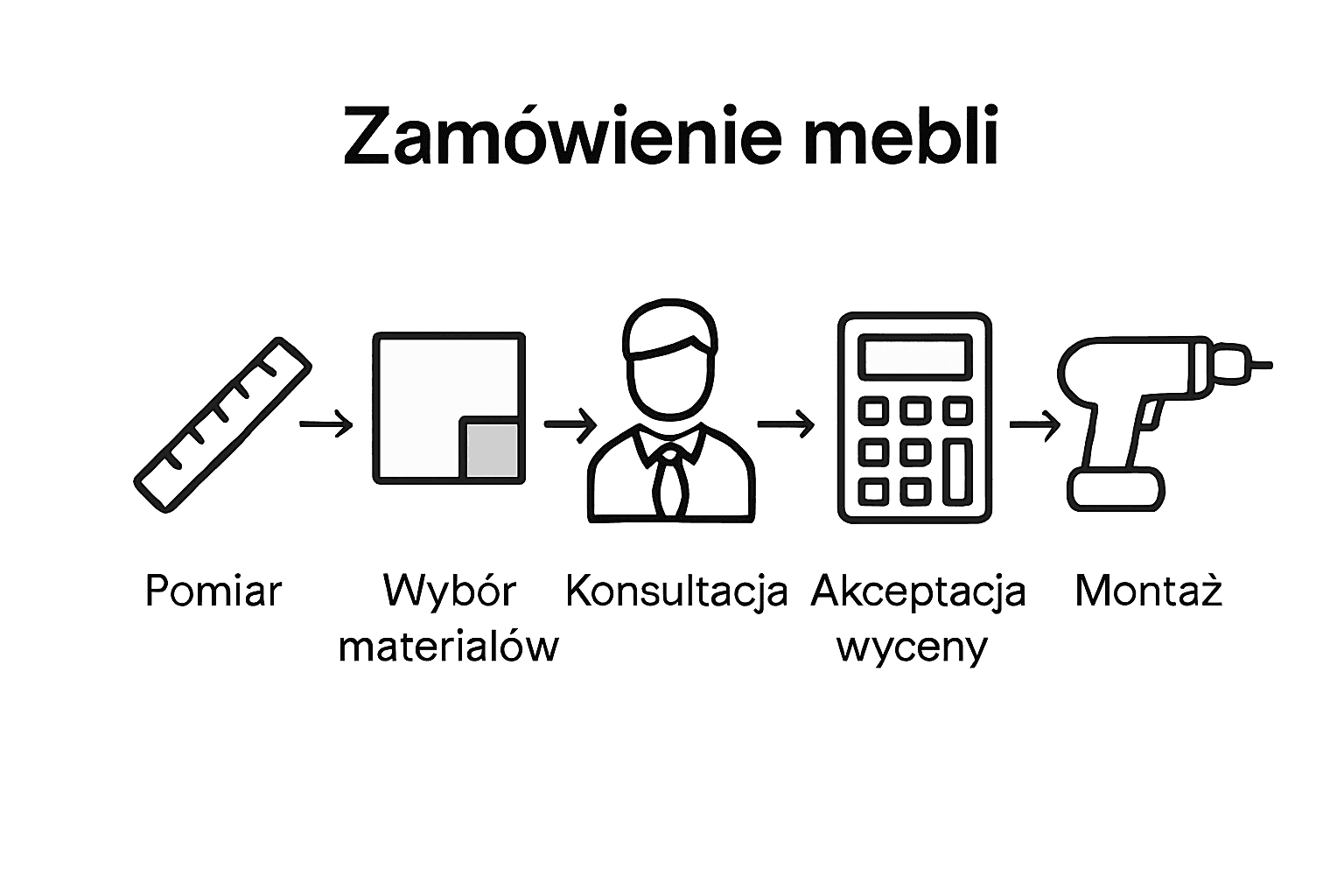 Zamówienie mebli

Pomiar

Wybór materialów

Konsultacja

Akceptacja wyceny

Montaż