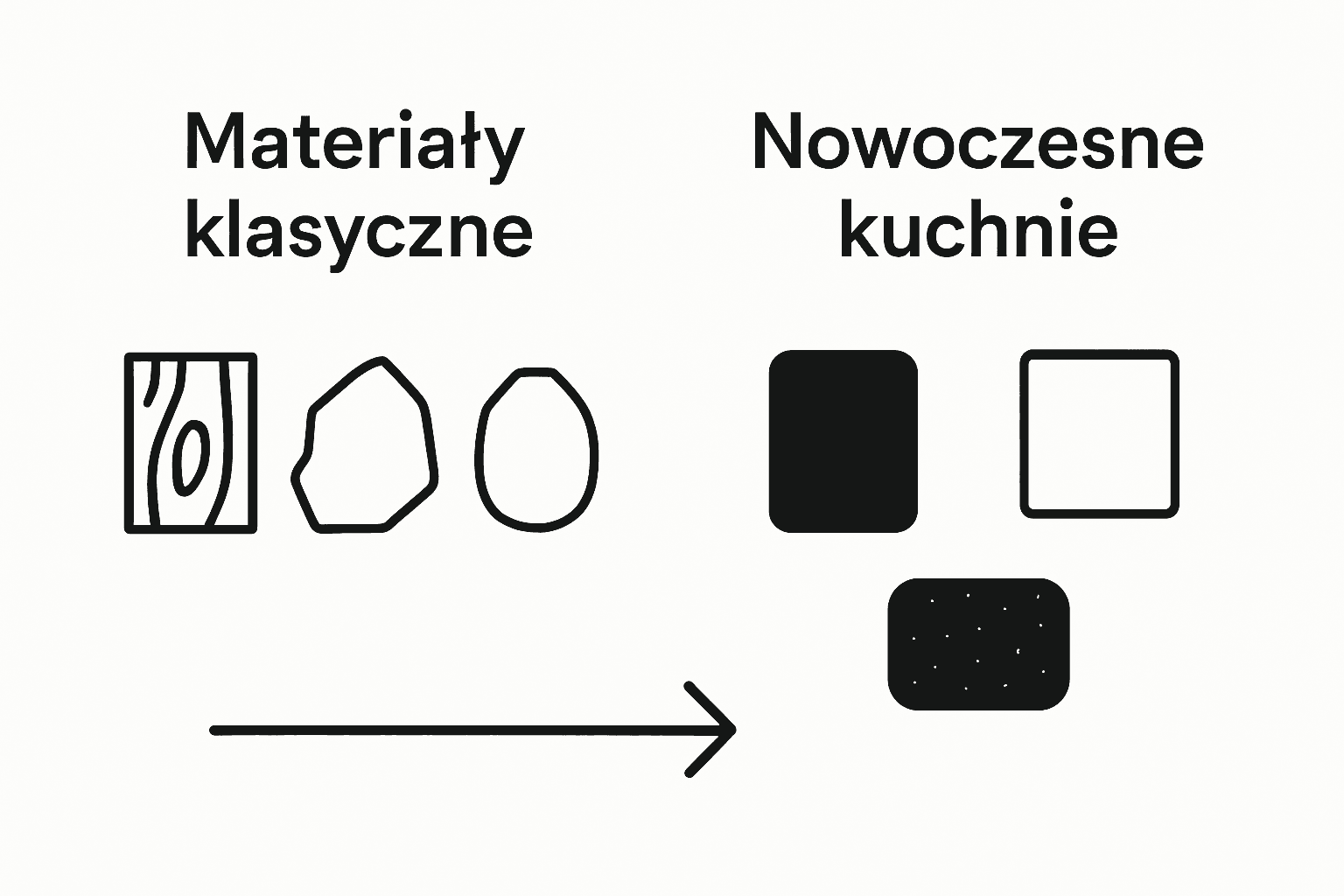 Materiały klasyczne

Nowoczesne kuchnie