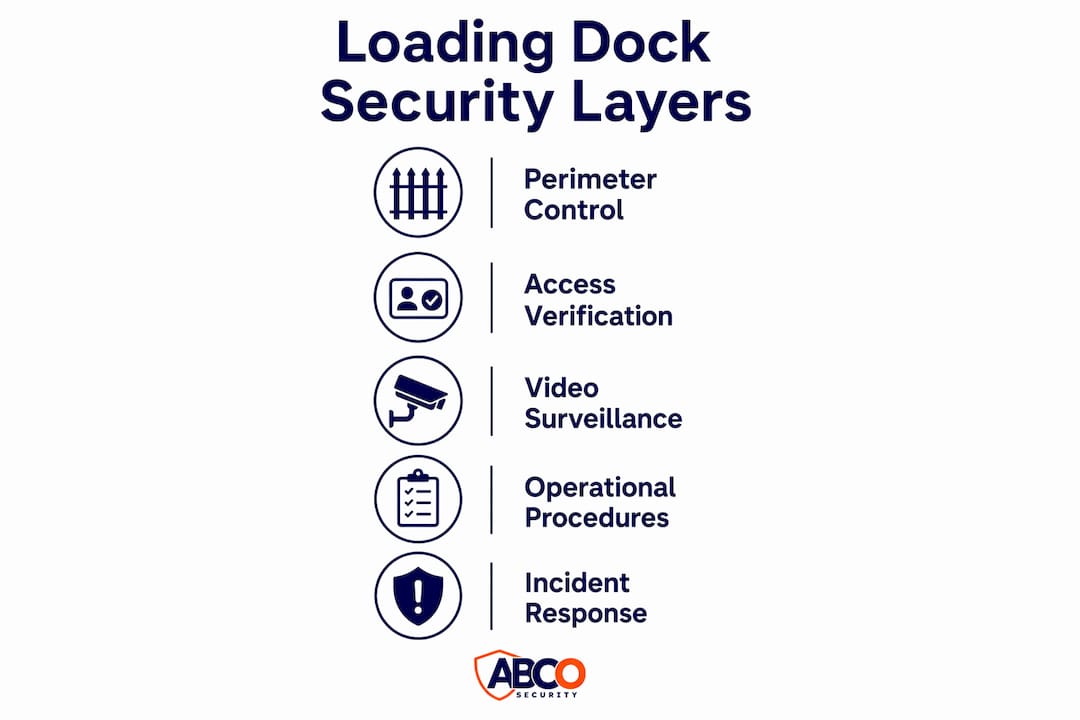 Loading Dock Security Layers

Perimeter Control

Access Verification

Video Surveillance

Operational Procedures

Incident Response

ABCO SECURITY