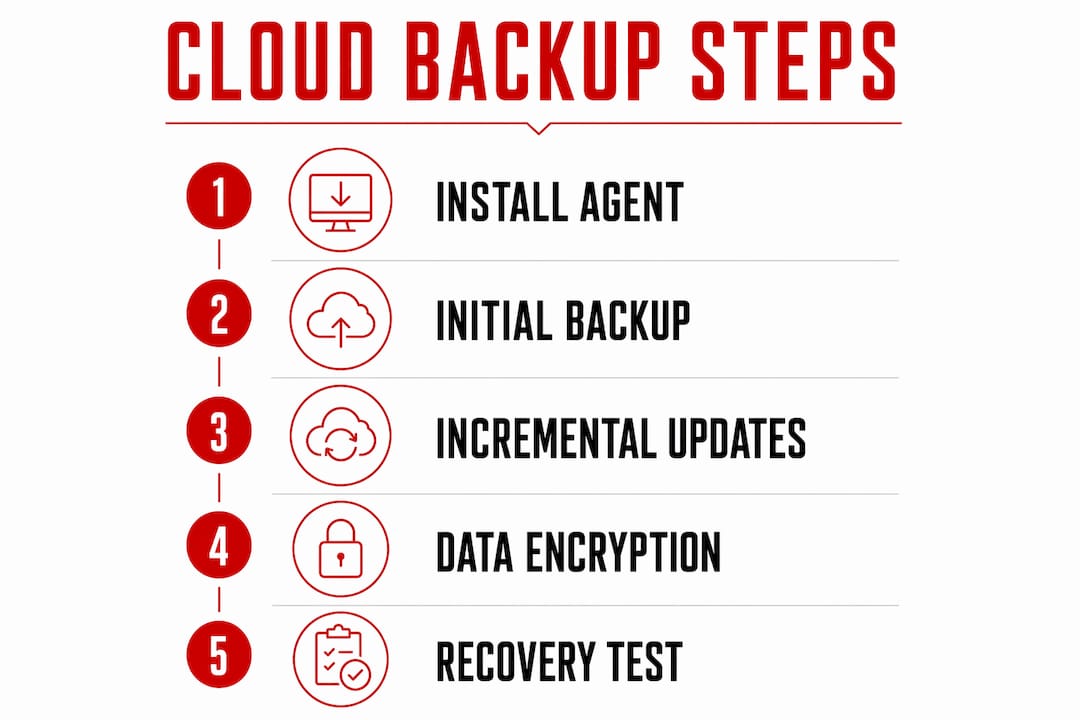 CLOUD BACKUP STEPS

1 INSTALL AGENT

2 INITIAL BACKUP

3 INCREMENTAL UPDATES

4 DATA ENCRYPTION

5 RECOVERY TEST